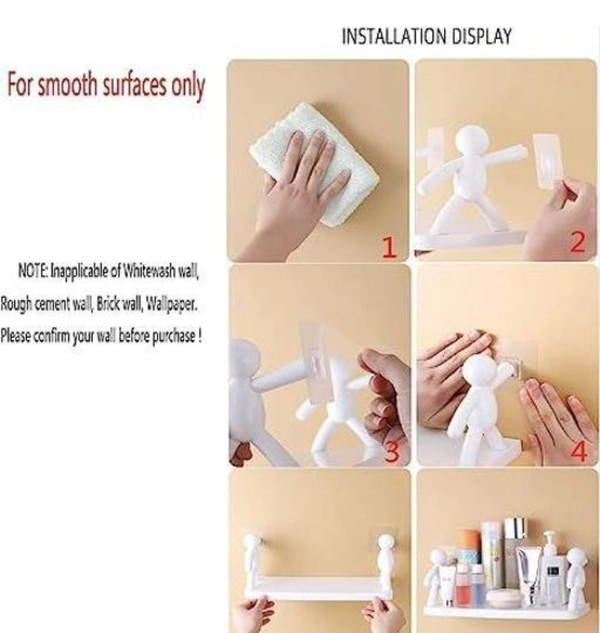 INSTALLATION DISPLAY

For smooth surfaces only

NOTE: Inapplicable of Whitewash wall, Rough cement wall, Brick wall, Wallpaper. Please confirm your wall before purchase !

1

2

3

4