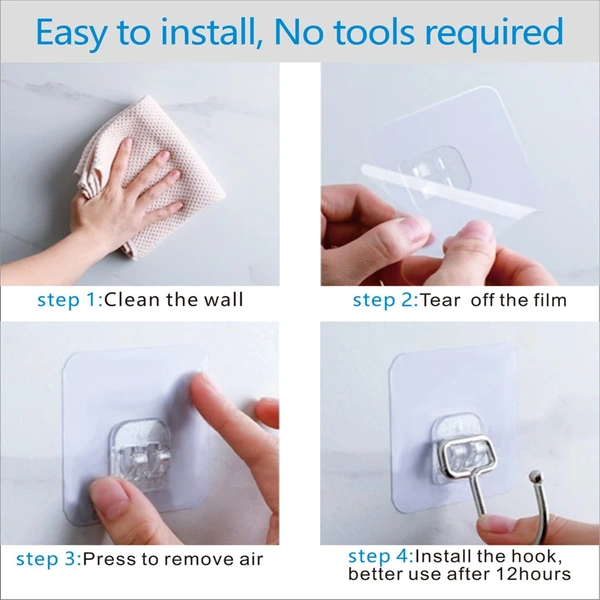 Easy to install, No tools required

step 1:Clean the wall

step 2:Tear off the film

step 3:Press to remove air

step 4:Install the hook, better use after 12hours