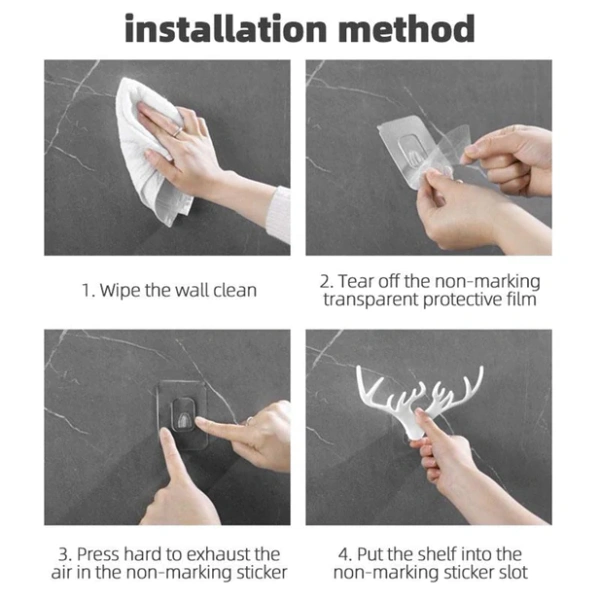 installation method

1. Wipe the wall clean

2. Tear off the non-marking transparent protective film

3. Press hard to exhaust the air in the non-marking sticker

4. Put the shelf into the non-marking sticker slot