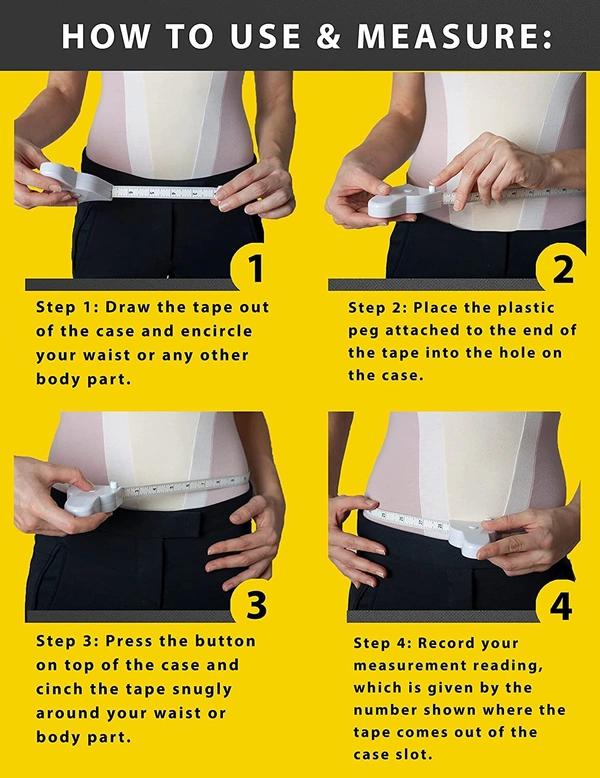 HOW TO USE & MEASURE:

1

Step 1: Draw the tape out of the case and encircle your waist or any other body part.

2

Step 2: Place the plastic peg attached to the end of the tape into the hole on the case.

3

Step 3: Press the button on top of the case and cinch the tape snugly around your waist or body part.

4

Step 4: Record your measurement reading, which is given by the number shown where the tape comes out of the case slot.