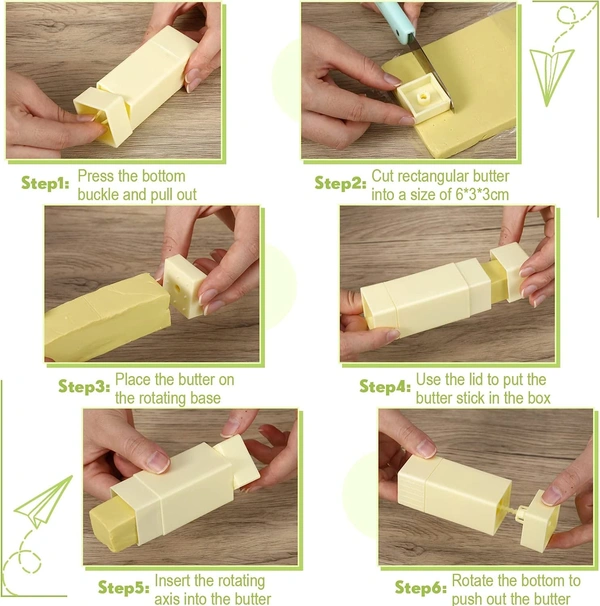 Step1: Press the bottom buckle and pull out

Step2: Cut rectangular butter into a size of 6*3*3cm

Step3: Place the butter on the rotating base

Step4: Use the lid to put the butter stick in the box

Step5: Insert the rotating axis into the butter

Step6: Rotate the bottom to push out the butter