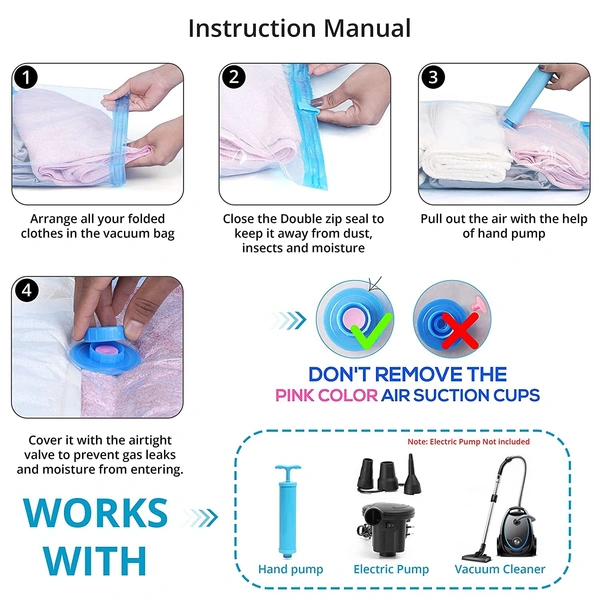 Instruction Manual

1

Arrange all your folded clothes in the vacuum bag

2

Close the Double zip seal to keep it away from dust, insects and moisture

3

Pull out the air with the help of hand pump

4

Cover it with the airtight valve to prevent gas leaks and moisture from entering.

DON'T REMOVE THE PINK COLOR AIR SUCTION CUPS

WORKS WITH

Note: Electric Pump Not included

Hand pump

Electric Pump

Vacuum Cleaner