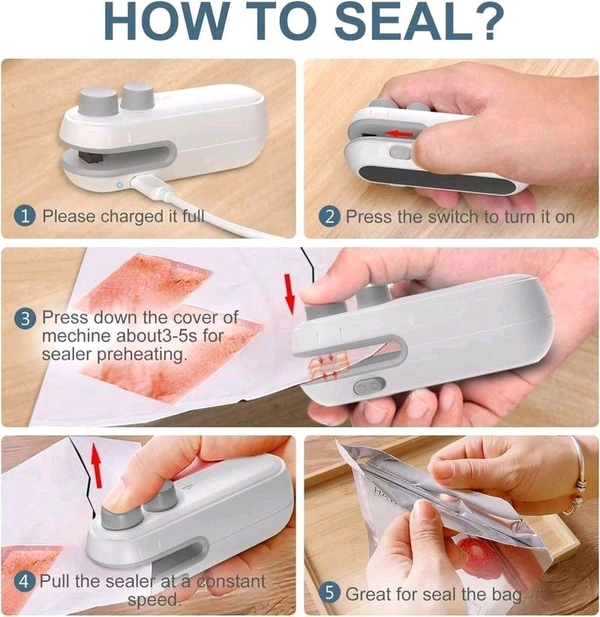 HOW TO SEAL?

1 Please charged it full

2 Press the switch to turn it on

3 Press down the cover of mechine about3-5s for sealer preheating.

4 Pull the sealer at a constant speed.

5 Great for seal the bag