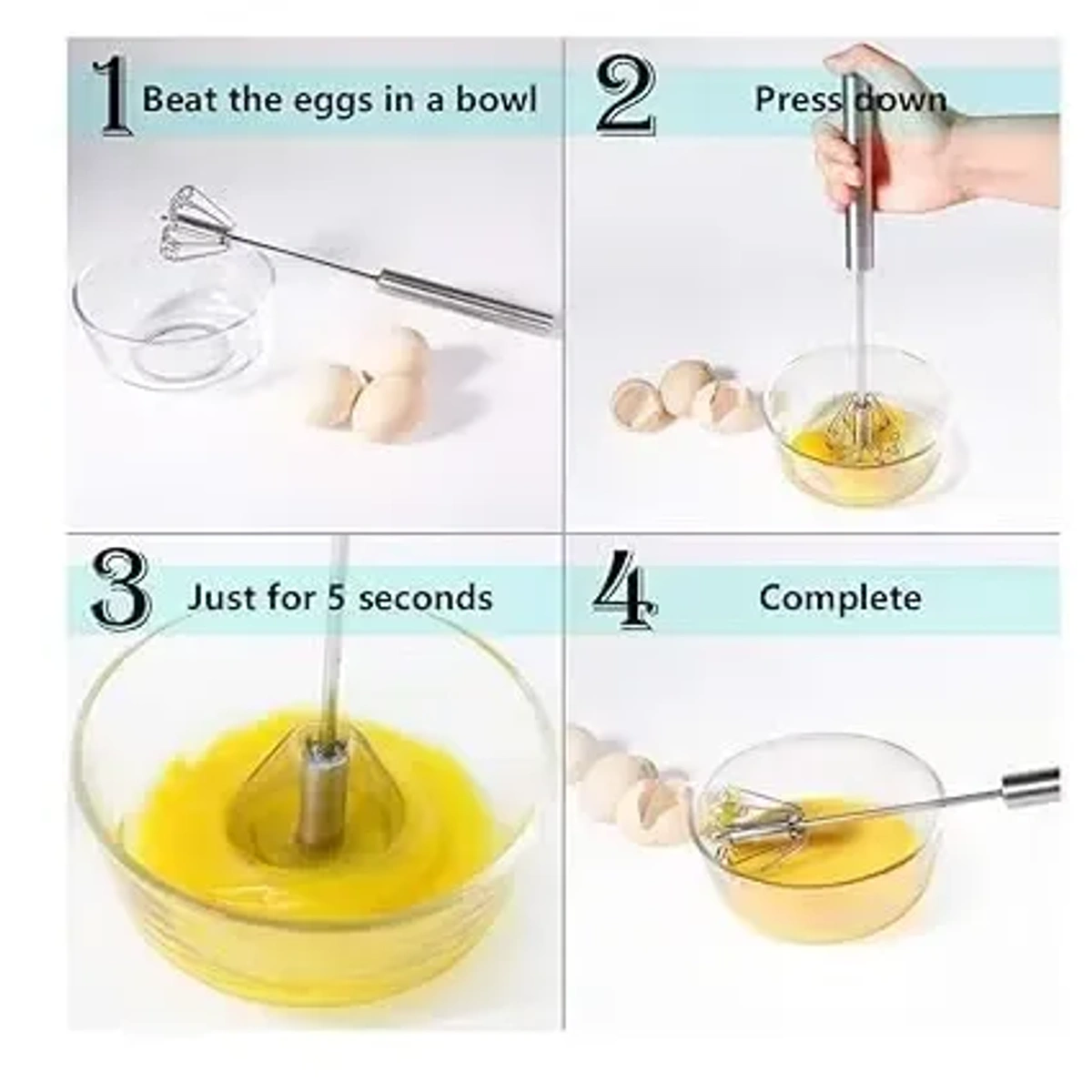 1 Beat the eggs in a bowl

2 Press down

3 Just for 5 seconds

4 Complete