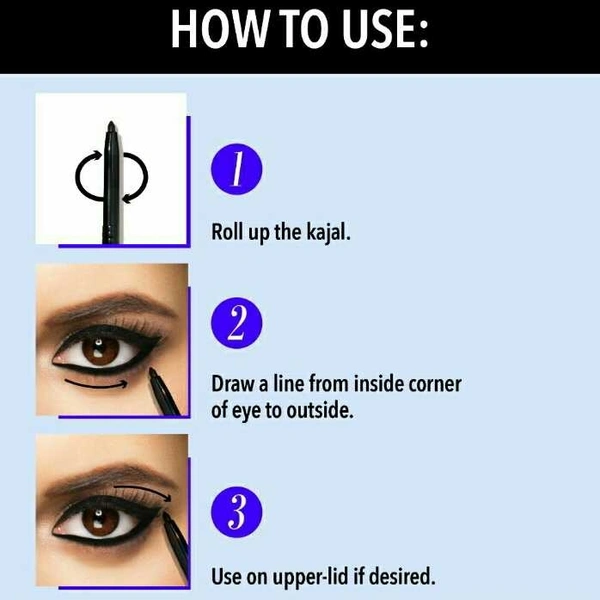 HOW TO USE:

1

Roll up the kajal.

2

Draw a line from inside corner of eye to outside.

3

Use on upper-lid if desired.