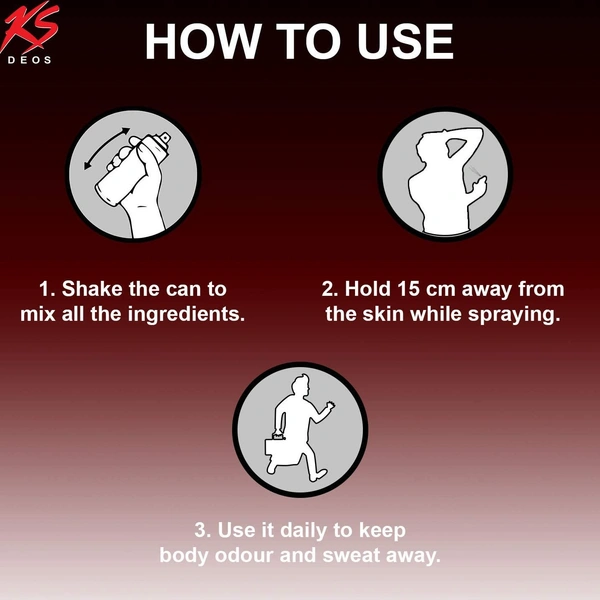 KS
DEOS

HOW TO USE

1. Shake the can to mix all the ingredients.

2. Hold 15 cm away from the skin while spraying.

3. Use it daily to keep body odour and sweat away.