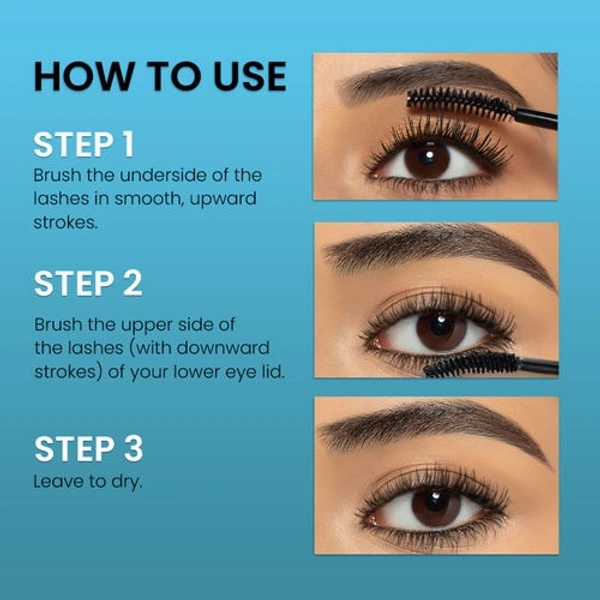 HOW TO USE

STEP 1
Brush the underside of the lashes in smooth, upward strokes.

STEP 2
Brush the upper side of the lashes (with downward strokes) of your lower eye lid.

STEP 3
Leave to dry.