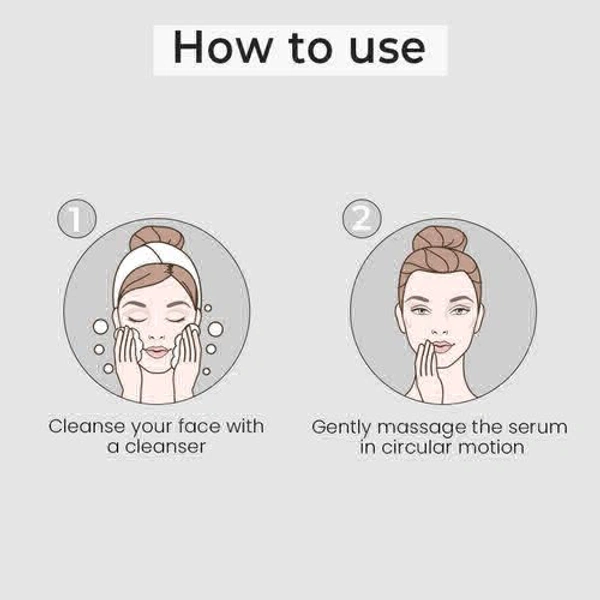 How to use

1

Cleanse your face with a cleanser

2

Gently massage the serum in circular motion