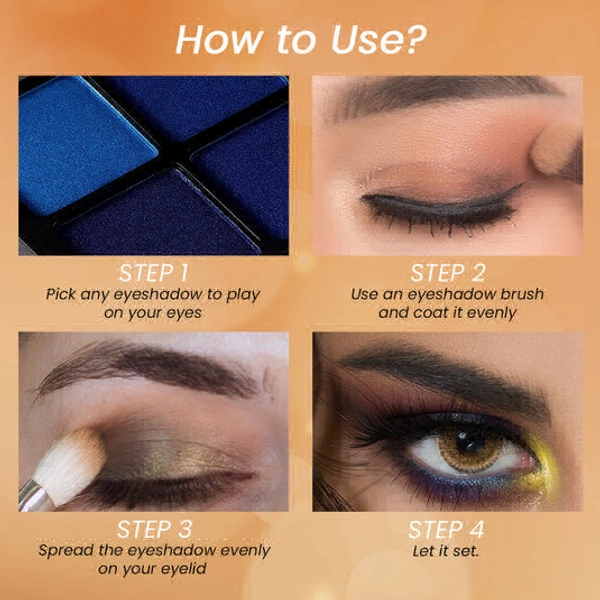 How to Use?

STEP 1
Pick any eyeshadow to play on your eyes

STEP 2
Use an eyeshadow brush and coat it evenly

STEP 3
Spread the eyeshadow evenly on your eyelid

STEP 4
Let it set.