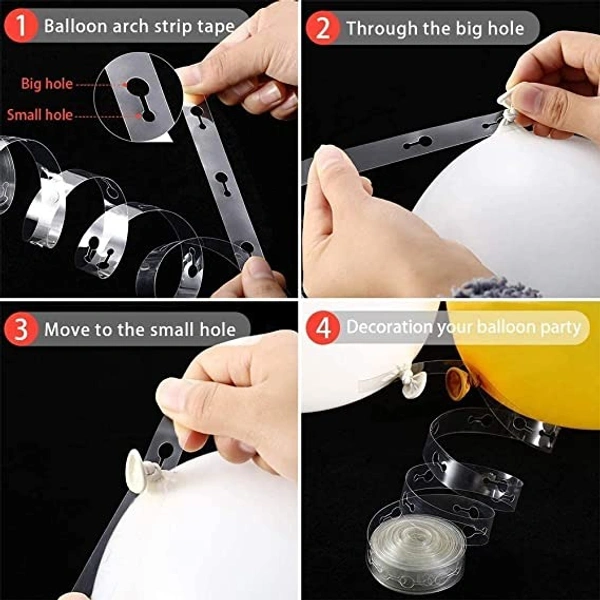 1 Balloon arch strip tape

Big hole

Small hole

2 Through the big hole

3 Move to the small hole

4 Decoration your balloon party