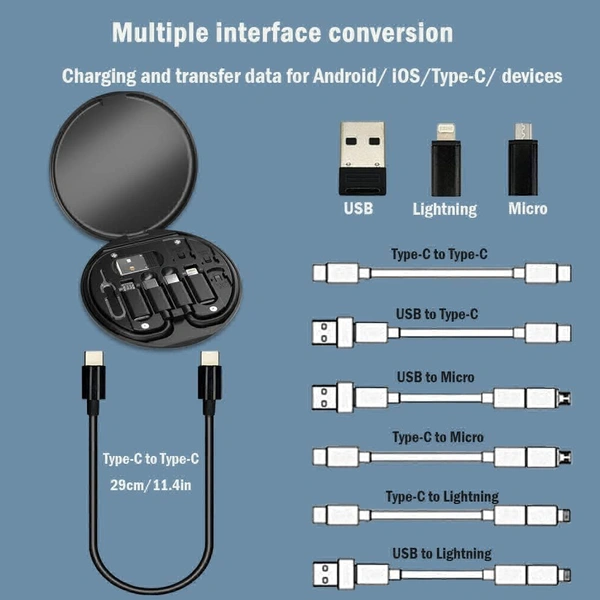 Multiple interface conversion

Charging and transfer data for Android/ iOS/Type-C/ devices

USB

Lightning

Micro

Type-C to Type-C

USB to Type-C

USB to Micro

Type-C to Micro

Type-C to Lightning

USB to Lightning

Type-C to Type-C

29cm/11.4in