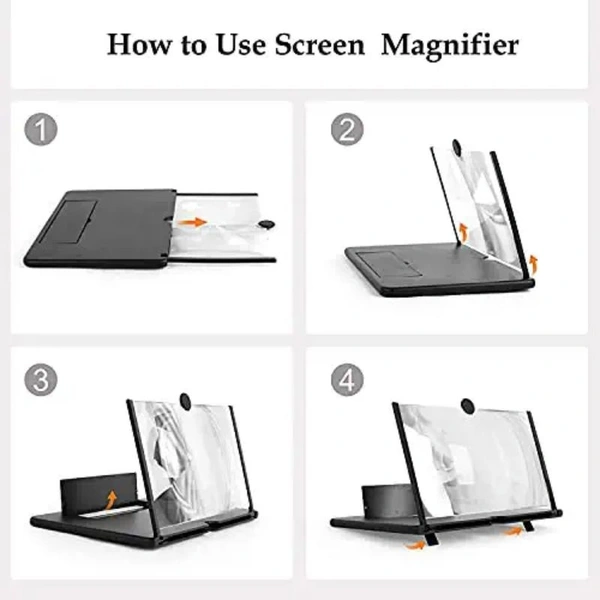 How to Use Screen Magnifier

1

2

3

4