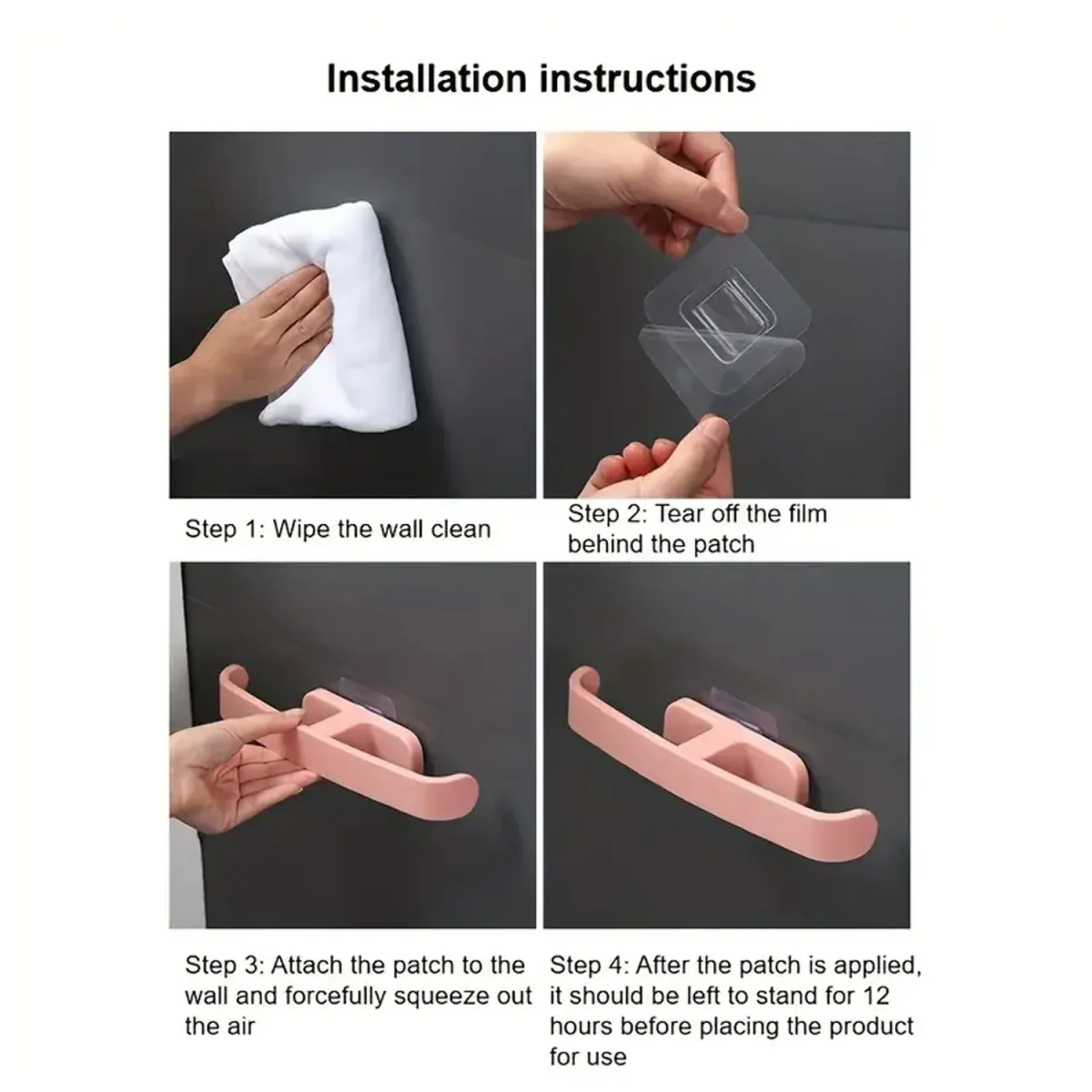 Installation instructions

Step 1: Wipe the wall clean

Step 2: Tear off the film behind the patch

Step 3: Attach the patch to the wall and forcefully squeeze out the air

Step 4: After the patch is applied, it should be left to stand for 12 hours before placing the product for use