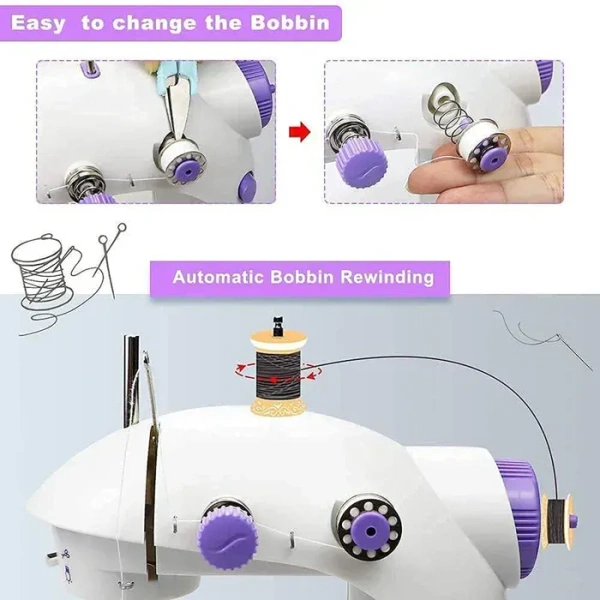 Easy to change the Bobbin

Automatic Bobbin Rewinding