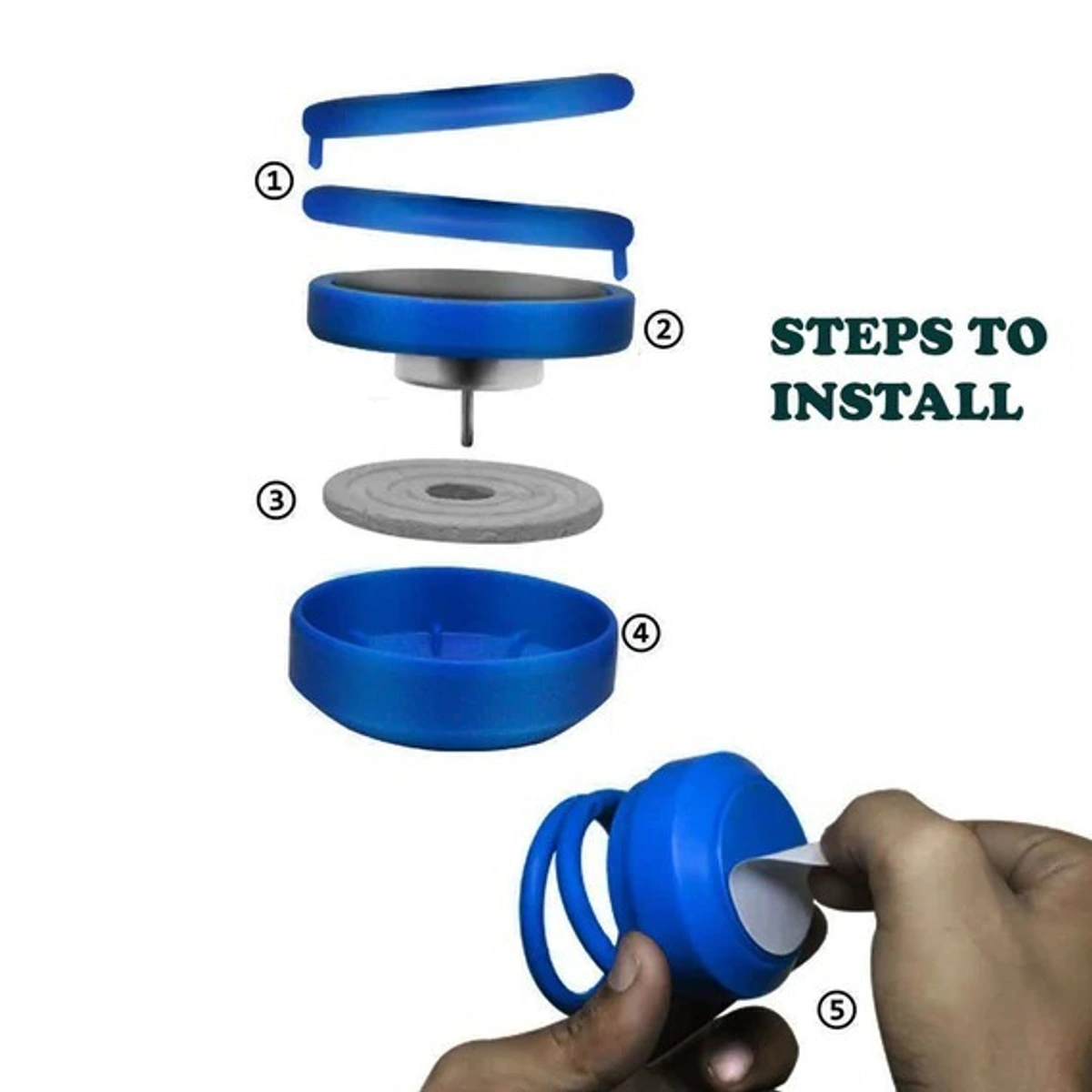 1

2

STEPS TO INSTALL

3

4

5