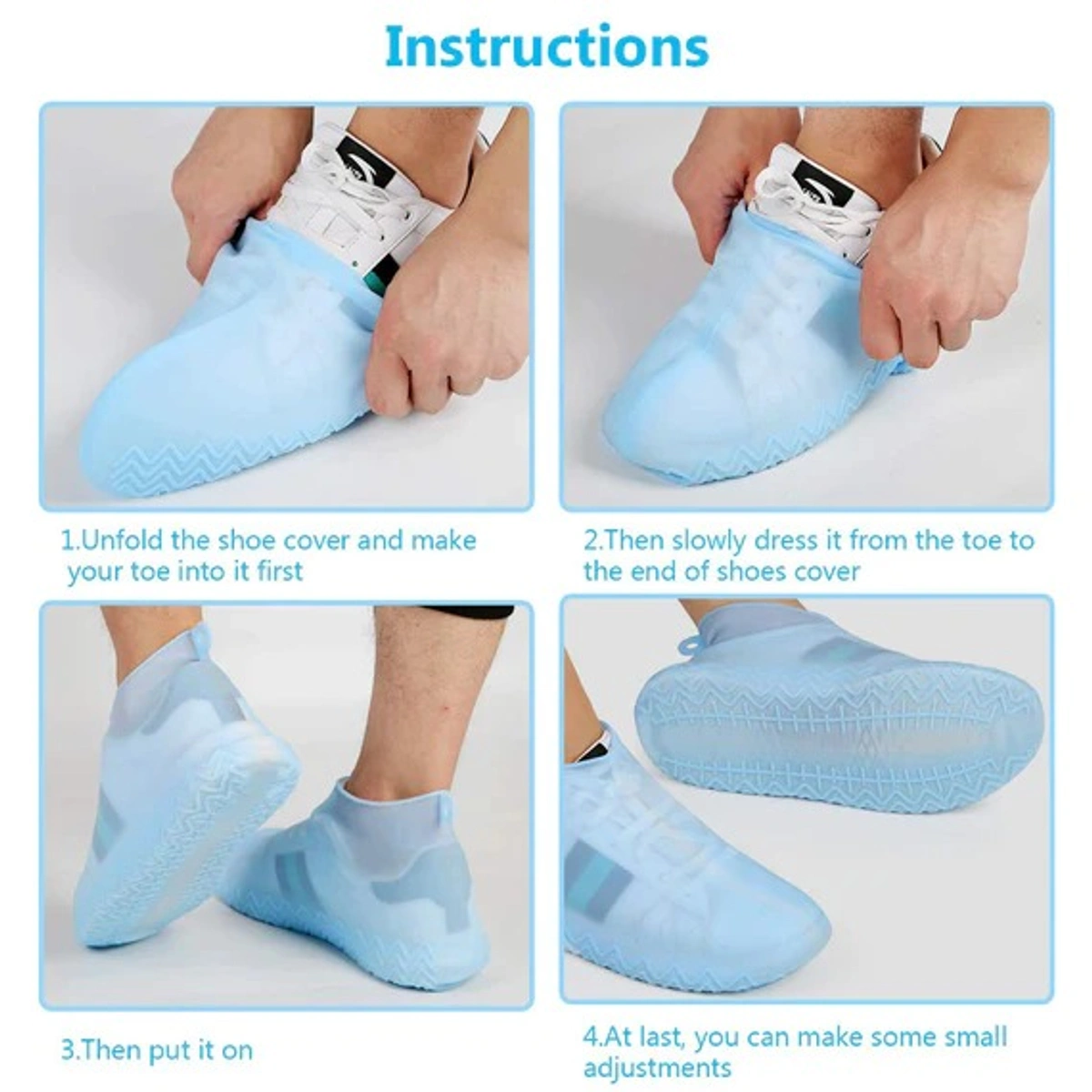 Instructions

1.Unfold the shoe cover and make your toe into it first

2.Then slowly dress it from the toe to the end of shoes cover

3.Then put it on

4.At last, you can make some small adjustments