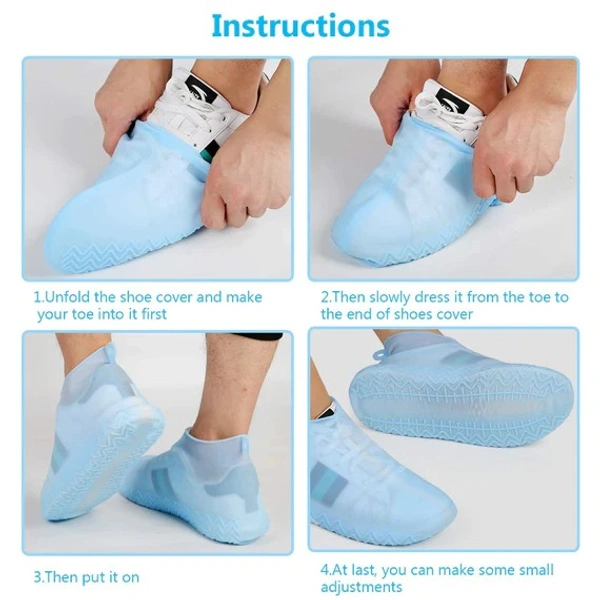 Instructions

1.Unfold the shoe cover and make your toe into it first

2.Then slowly dress it from the toe to the end of shoes cover

3.Then put it on

4.At last, you can make some small adjustments