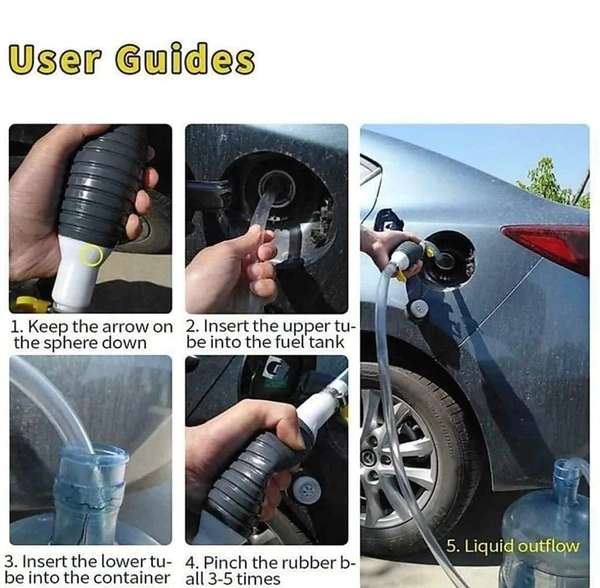 User Guides

1. Keep the arrow on the sphere down

2. Insert the upper tube into the fuel tank

3. Insert the lower tube into the container

4. Pinch the rubber ball 3-5 times

5. Liquid outflow