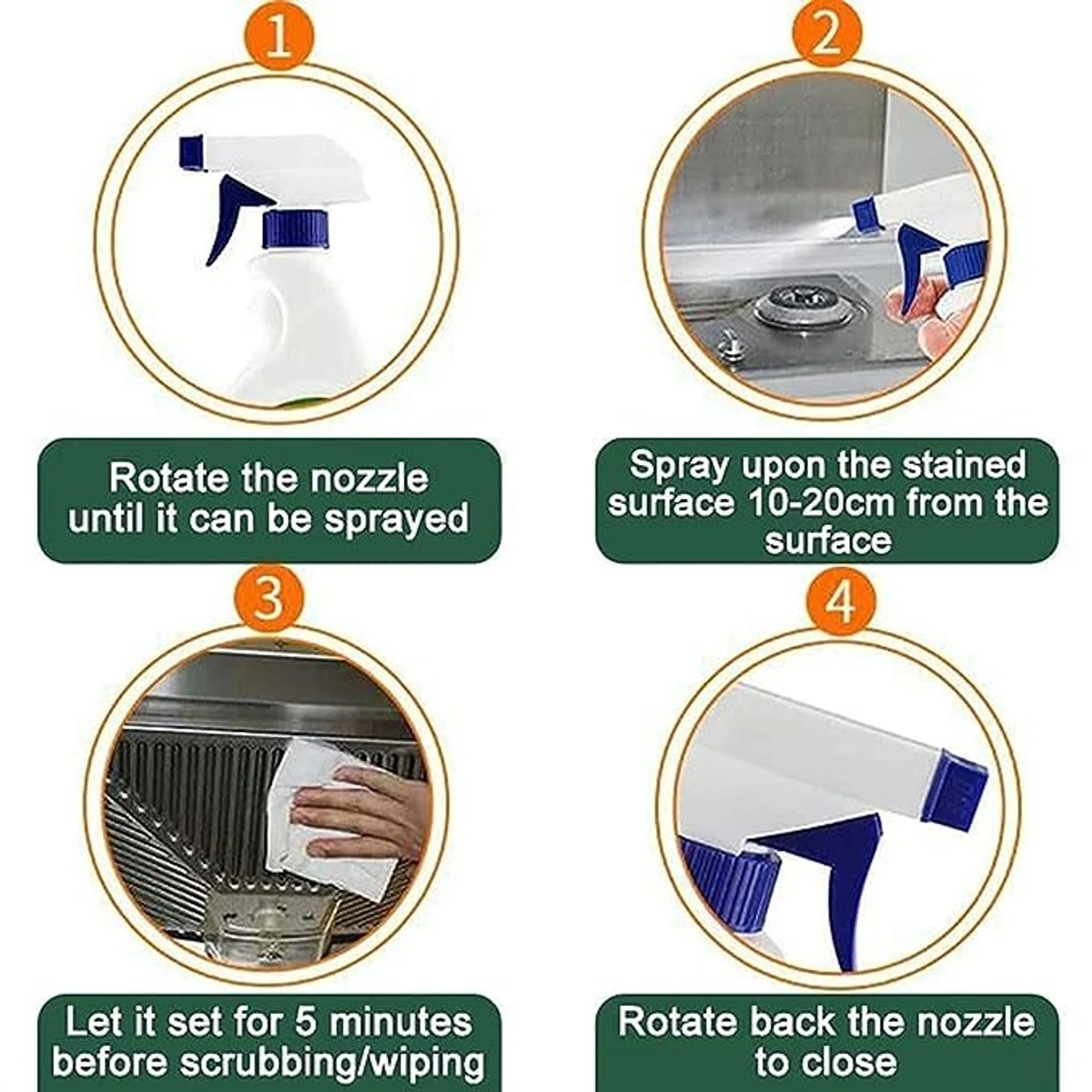 1

Rotate the nozzle until it can be sprayed

2

Spray upon the stained surface 10-20cm from the surface

3

Let it set for 5 minutes before scrubbing/wiping

4

Rotate back the nozzle to close