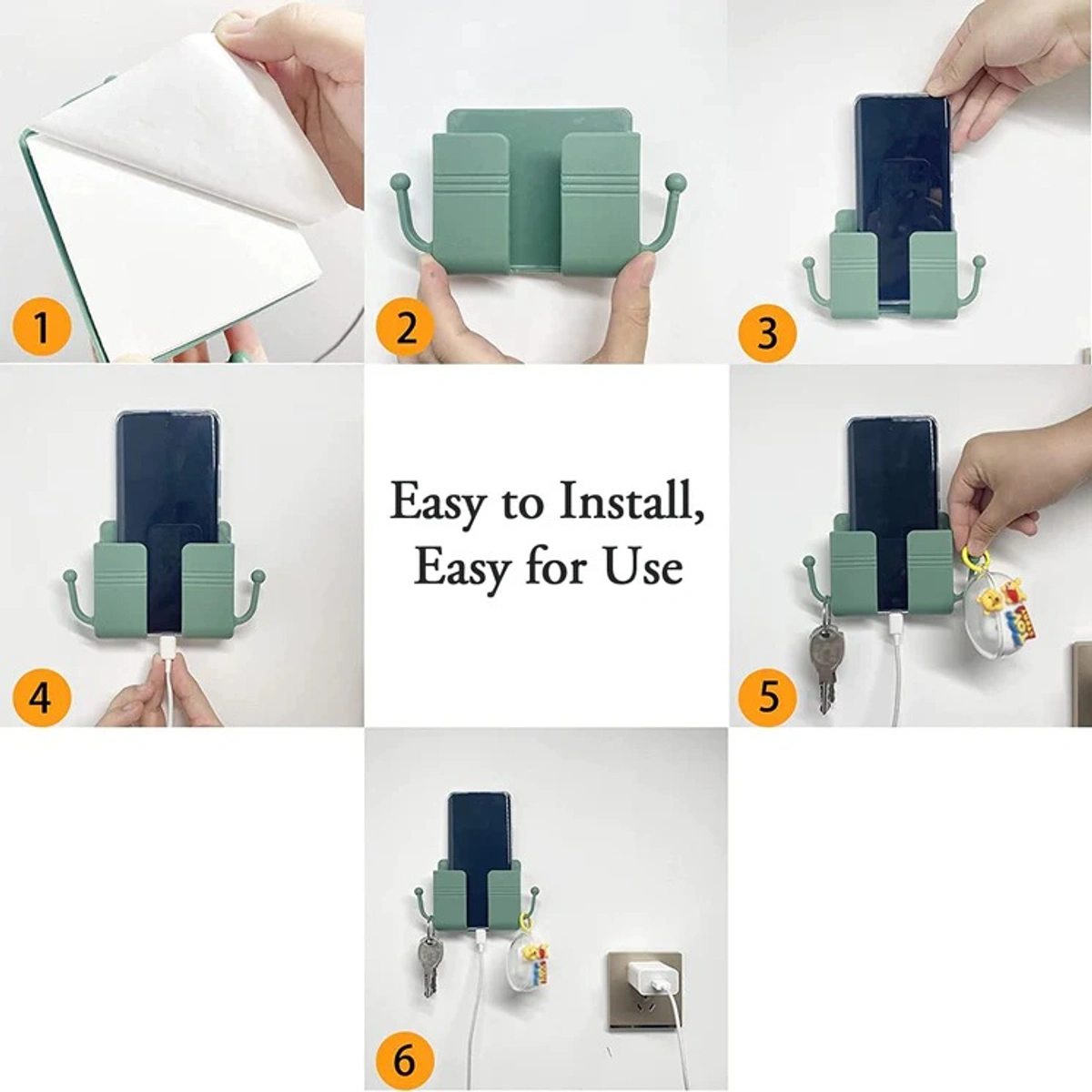 1

2

3

4

Easy to Install,
Easy for Use

5

6