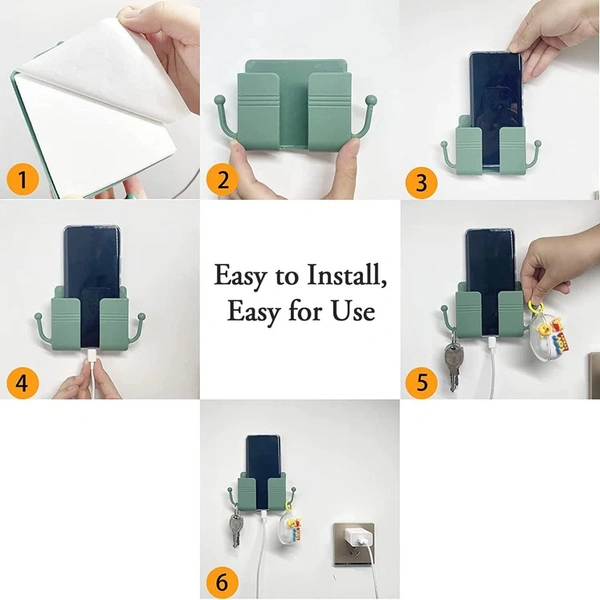 1

2

3

4

Easy to Install,
Easy for Use

5

6