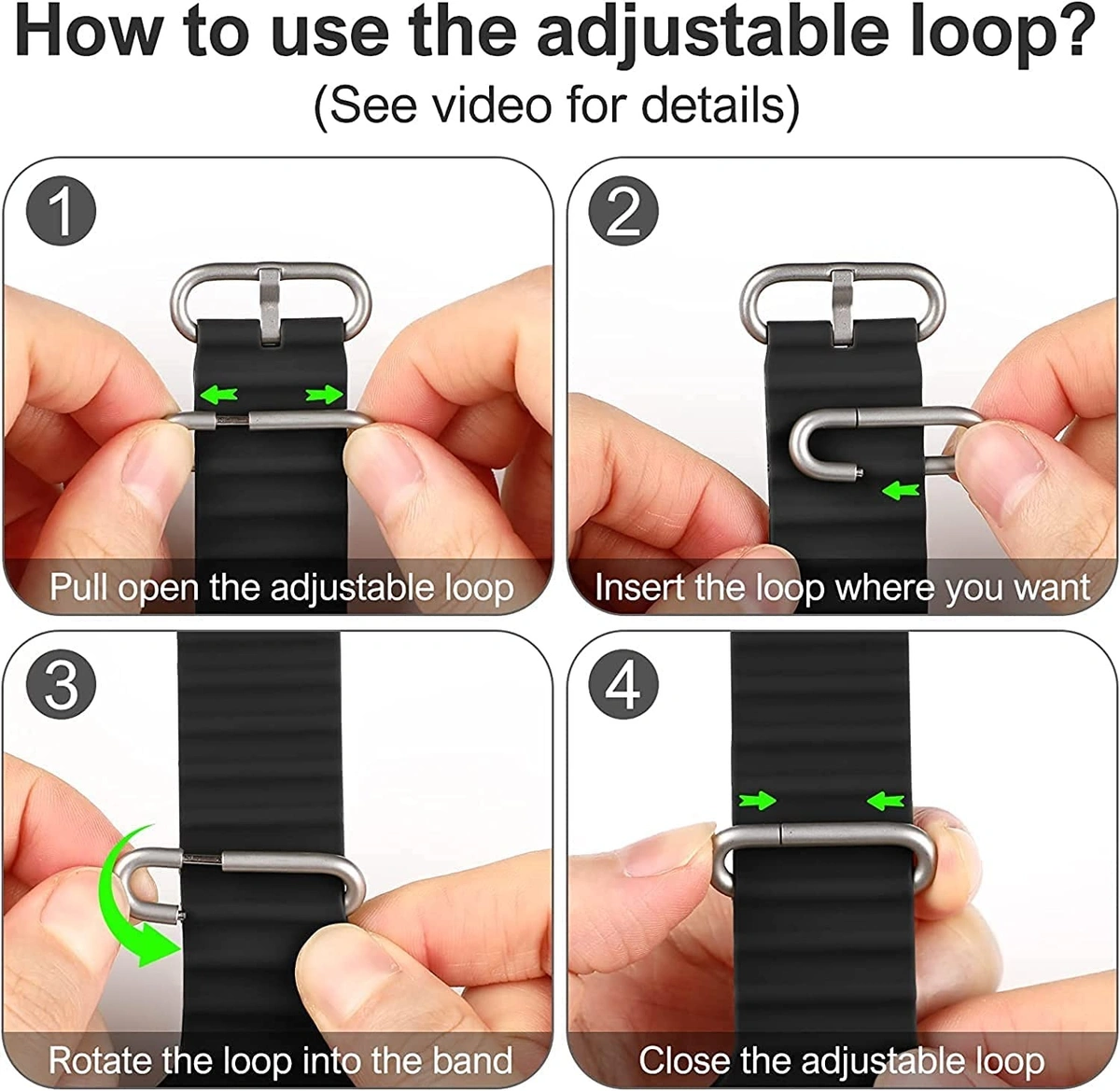 How to use the adjustable loop?
(See video for details)

1
Pull open the adjustable loop

2
Insert the loop where you want

3
Rotate the loop into the band

4
Close the adjustable loop