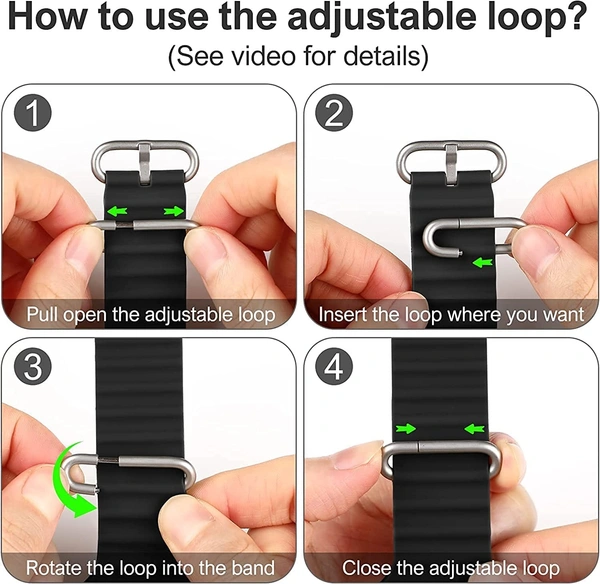 How to use the adjustable loop?
(See video for details)

1
Pull open the adjustable loop

2
Insert the loop where you want

3
Rotate the loop into the band

4
Close the adjustable loop