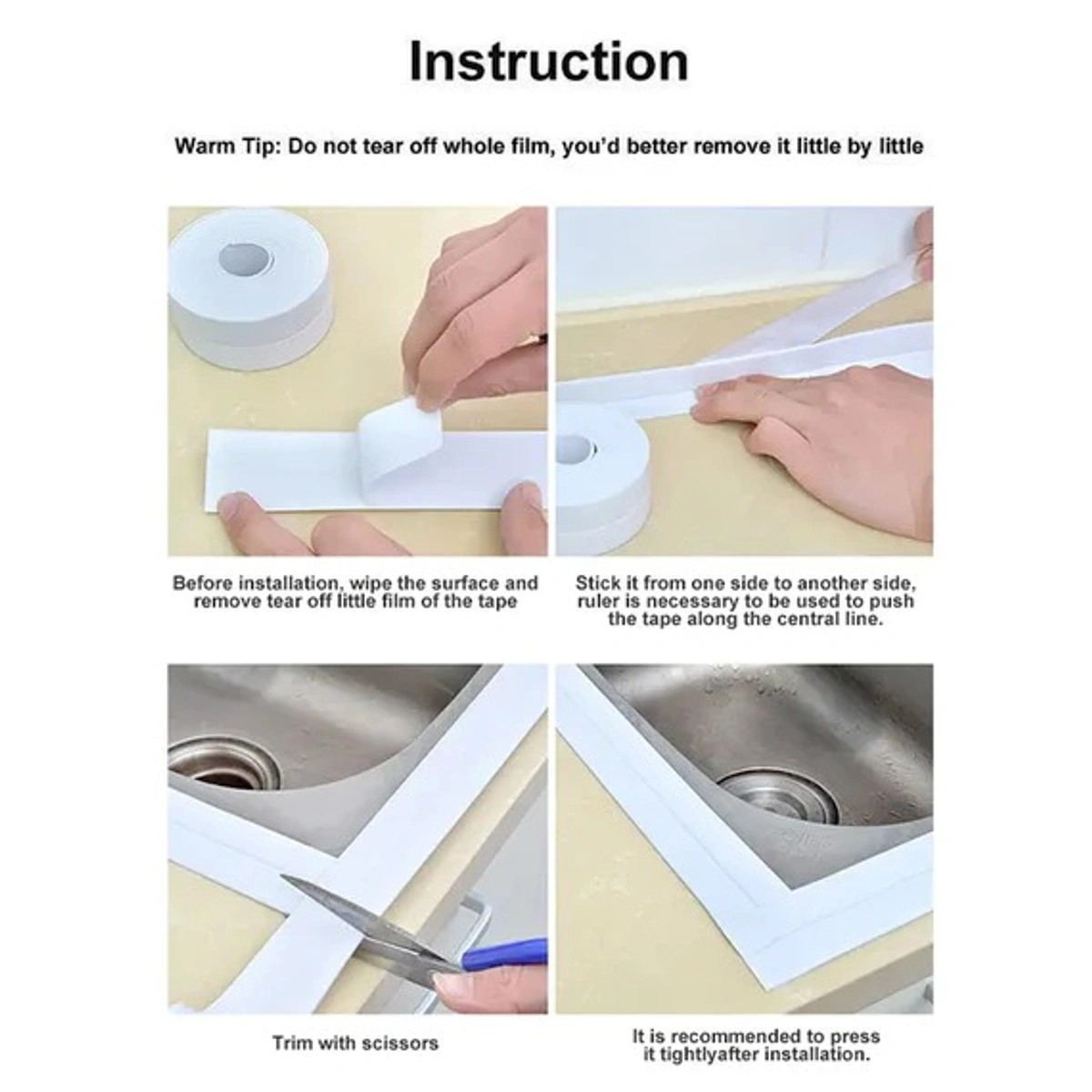 Instruction

Warm Tip: Do not tear off whole film, you'd better remove it little by little

Before installation, wipe the surface and remove tear off little film of the tape

Stick it from one side to another side, ruler is necessary to be used to push the tape along the central line.

Trim with scissors

It is recommended to press it tightlyafter installation.