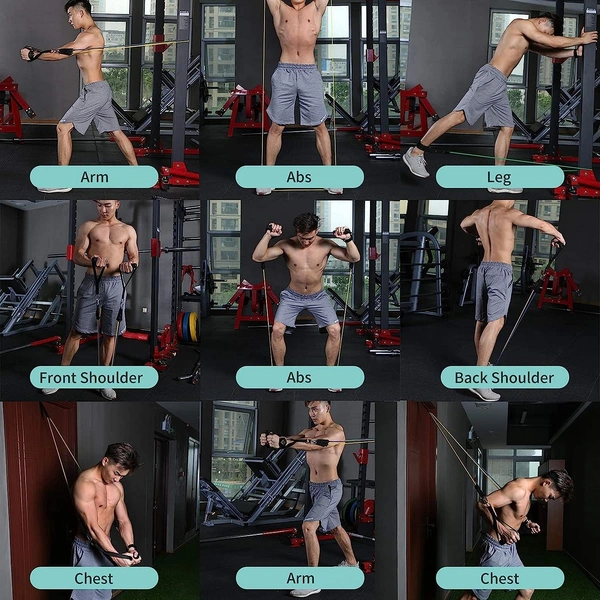 Arm

Abs

Leg

Front Shoulder

Abs

Back Shoulder

Chest

Arm

Chest