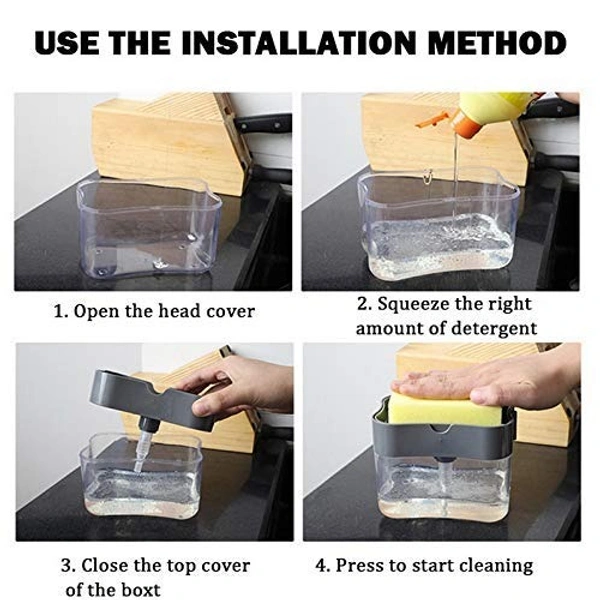 USE THE INSTALLATION METHOD

1. Open the head cover

2. Squeeze the right amount of detergent

3. Close the top cover of the boxt

4. Press to start cleaning