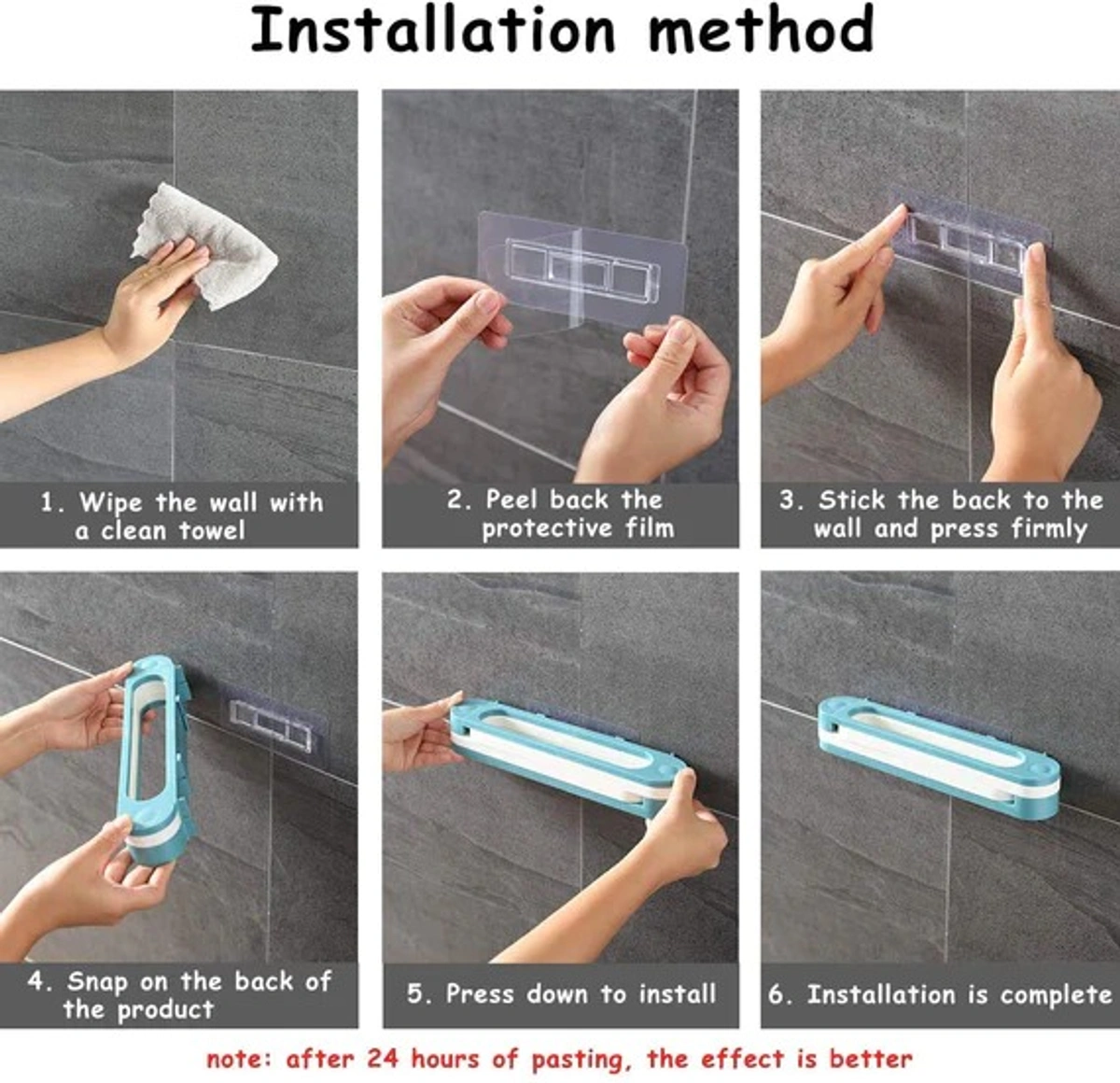 Installation method

1. Wipe the wall with a clean towel

2. Peel back the protective film

3. Stick the back to the wall and press firmly

4. Snap on the back of the product

5. Press down to install

6. Installation is complete

note: after 24 hours of pasting, the effect is better