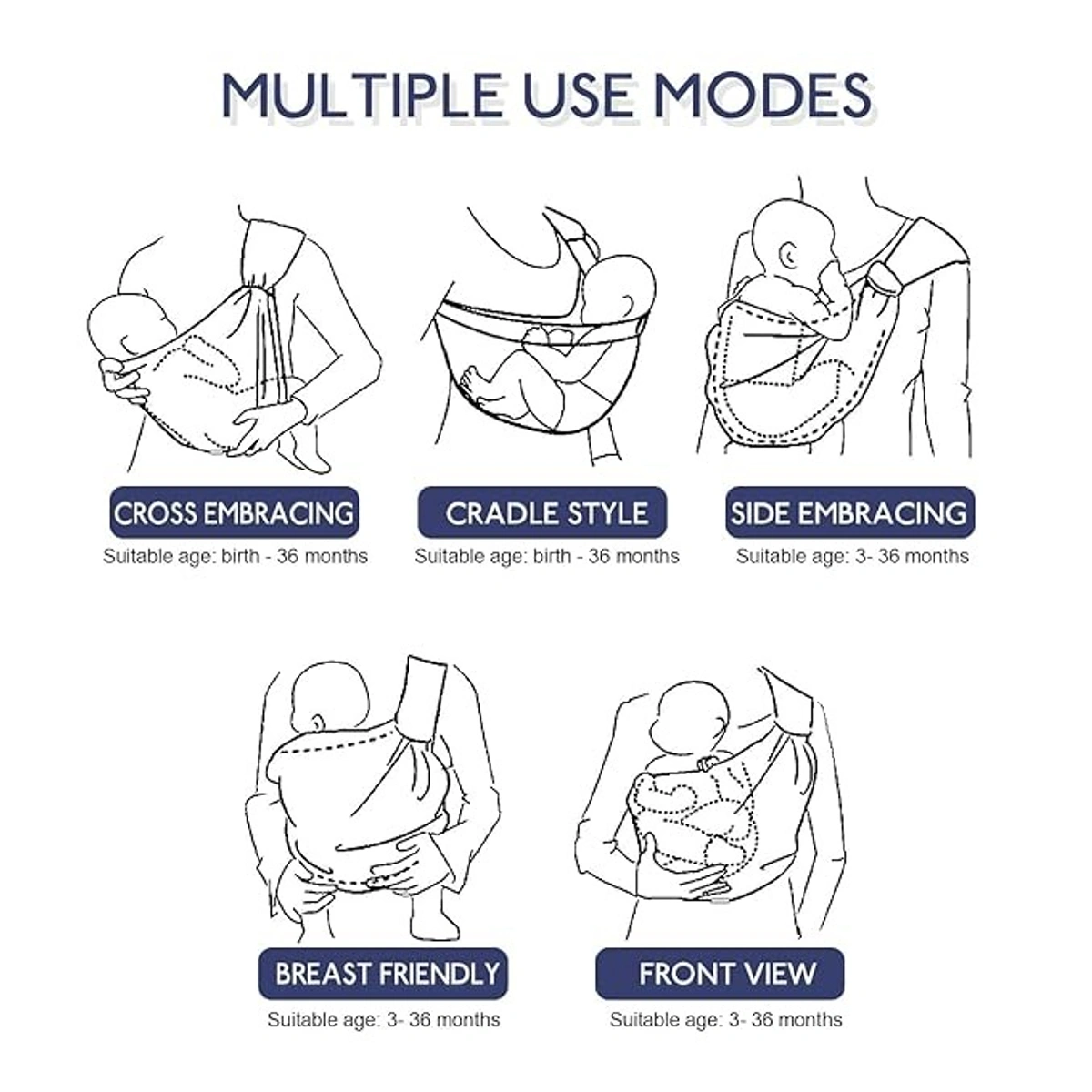 MULTIPLE USE MODES

CROSS EMBRACING
Suitable age: birth - 36 months

CRADLE STYLE
Suitable age: birth - 36 months

SIDE EMBRACING
Suitable age: 3- 36 months

BREAST FRIENDLY
Suitable age: 3- 36 months

FRONT VIEW
Suitable age: 3- 36 months