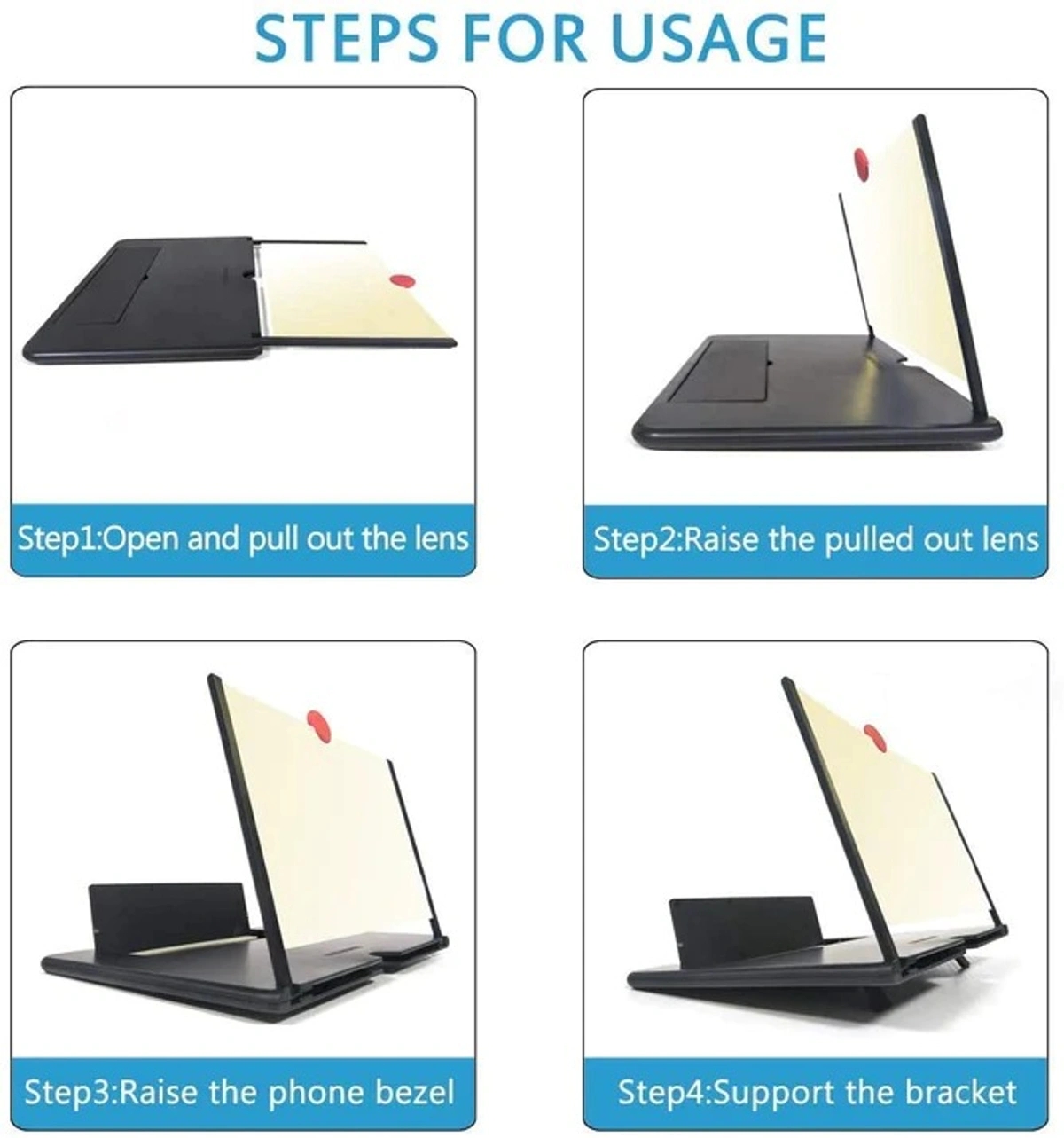 STEPS FOR USAGE

Step1:Open and pull out the lens

Step2:Raise the pulled out lens

Step3:Raise the phone bezel

Step4:Support the bracket