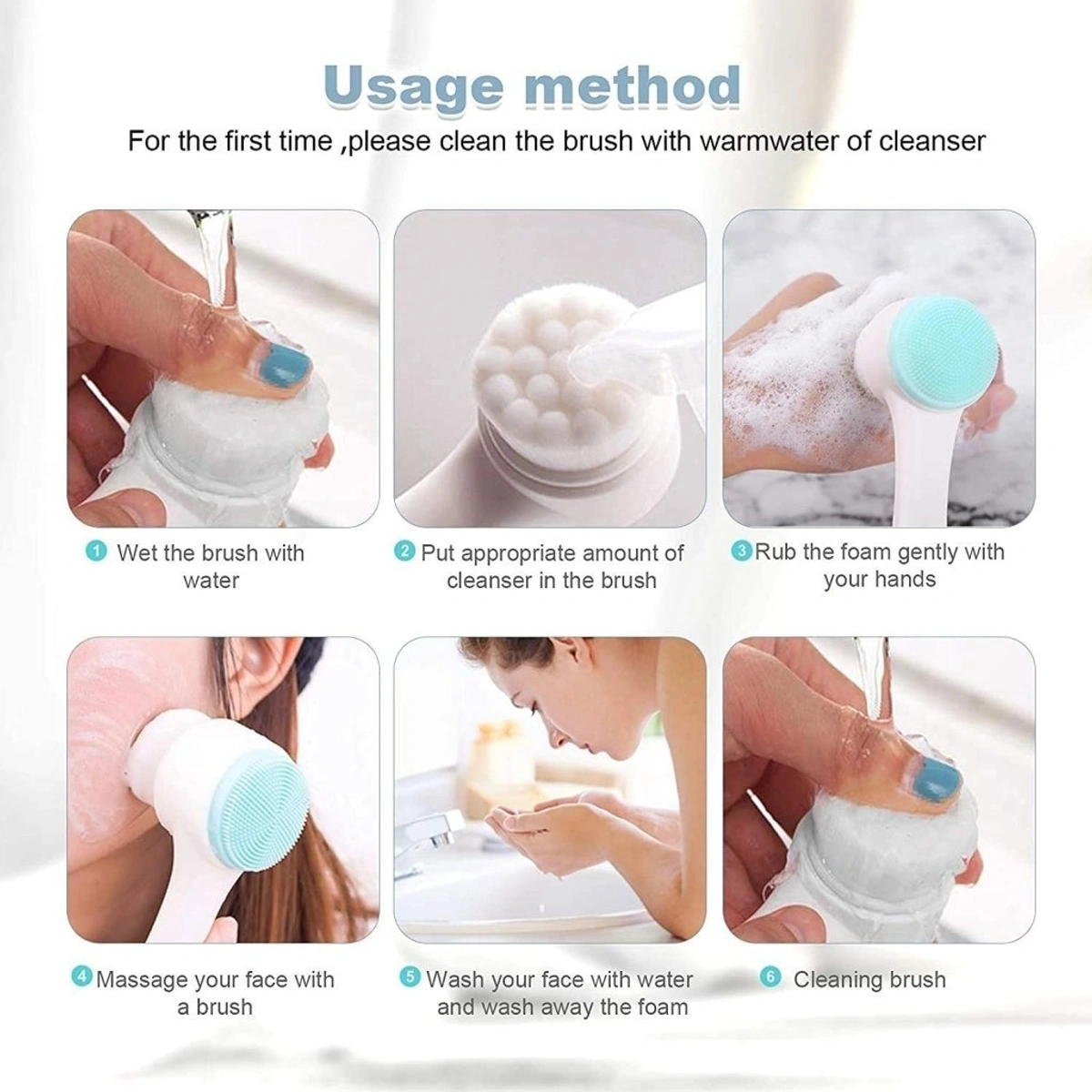 Usage method

For the first time ,please clean the brush with warmwater of cleanser

1 Wet the brush with water

2 Put appropriate amount of cleanser in the brush

3 Rub the foam gently with your hands

4 Massage your face with a brush

5 Wash your face with water and wash away the foam

6 Cleaning brush