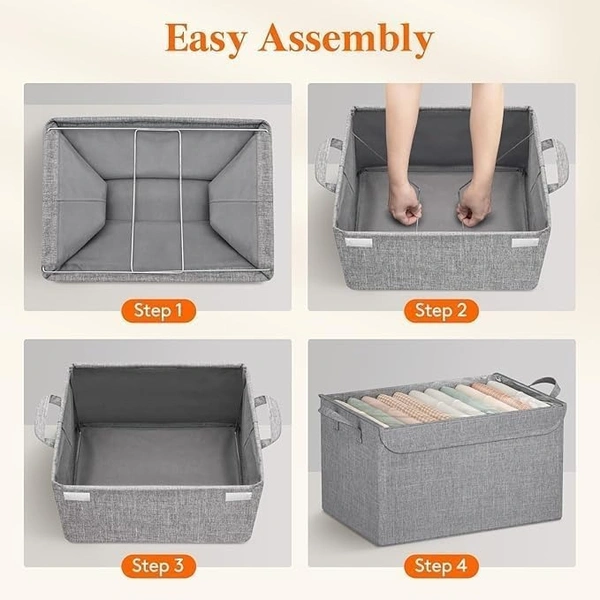 Easy Assembly

Step 1

Step 2

Step 3

Step 4