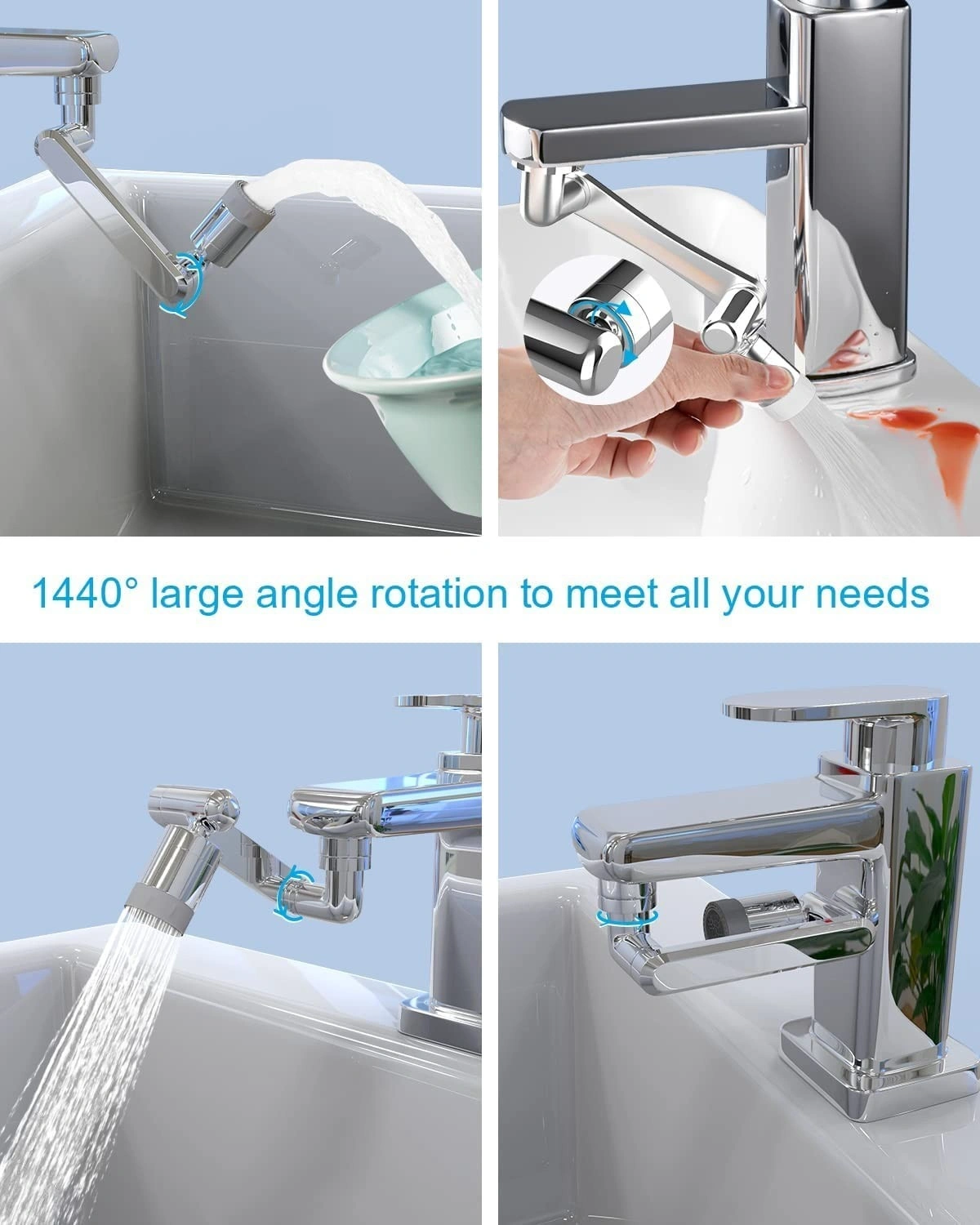 1440° large angle rotation to meet all your needs