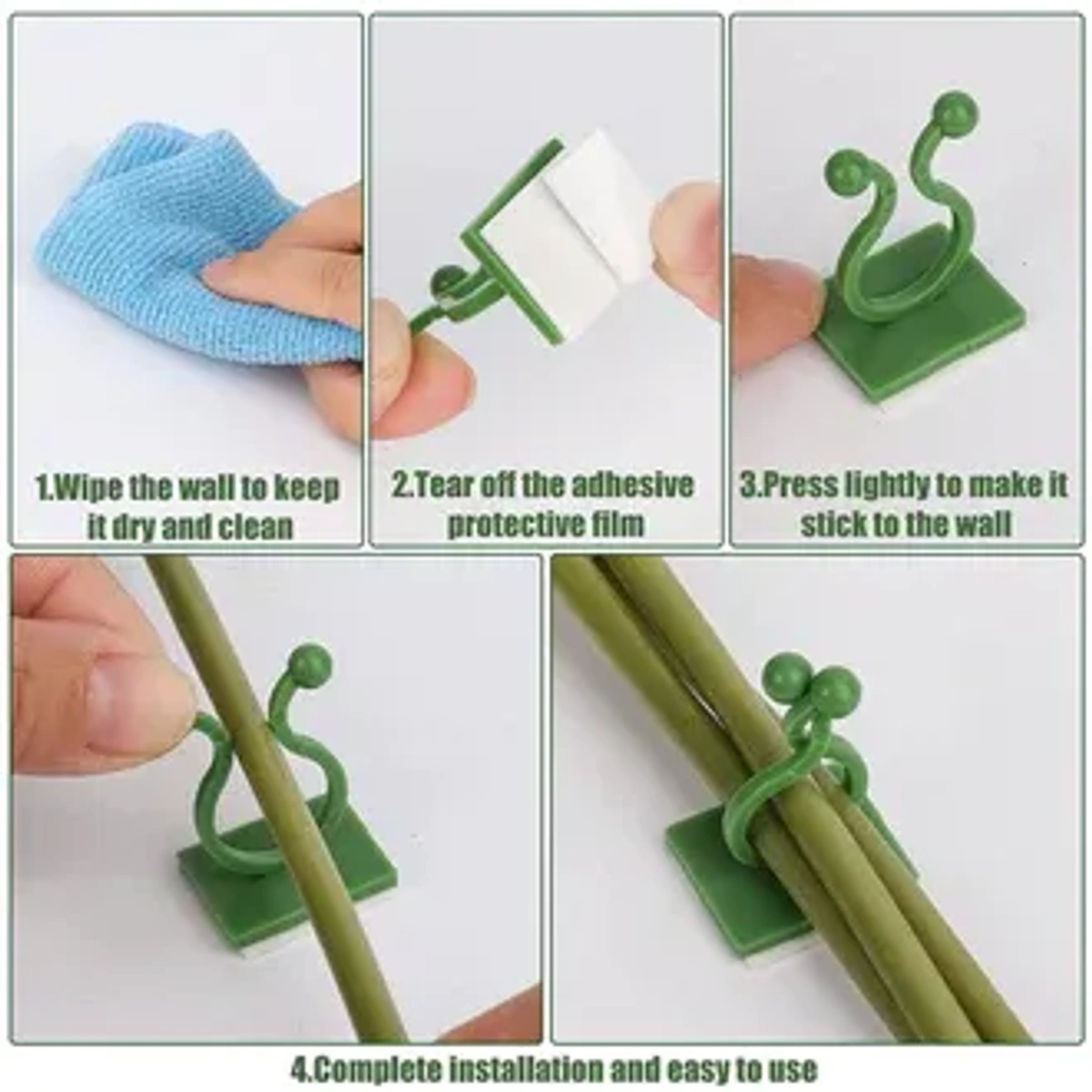 1.Wipe the wall to keep it dry and clean

2.Tear off the adhesive protective film

3.Press lightly to make it stick to the wall

4.Complete installation and easy to use