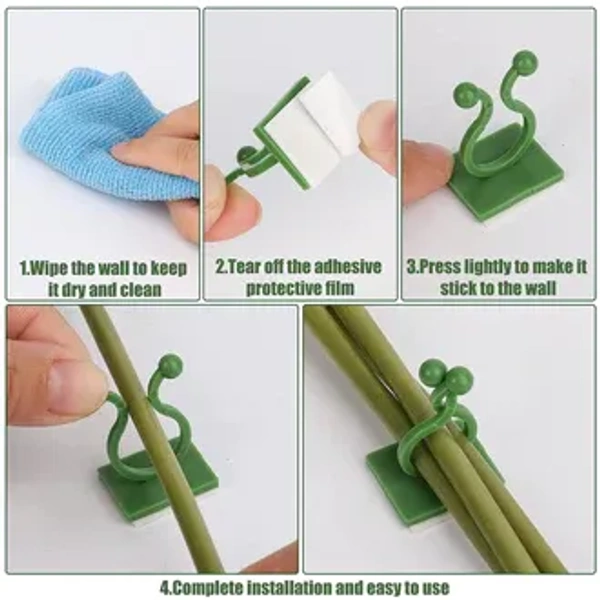 1.Wipe the wall to keep it dry and clean

2.Tear off the adhesive protective film

3.Press lightly to make it stick to the wall

4.Complete installation and easy to use