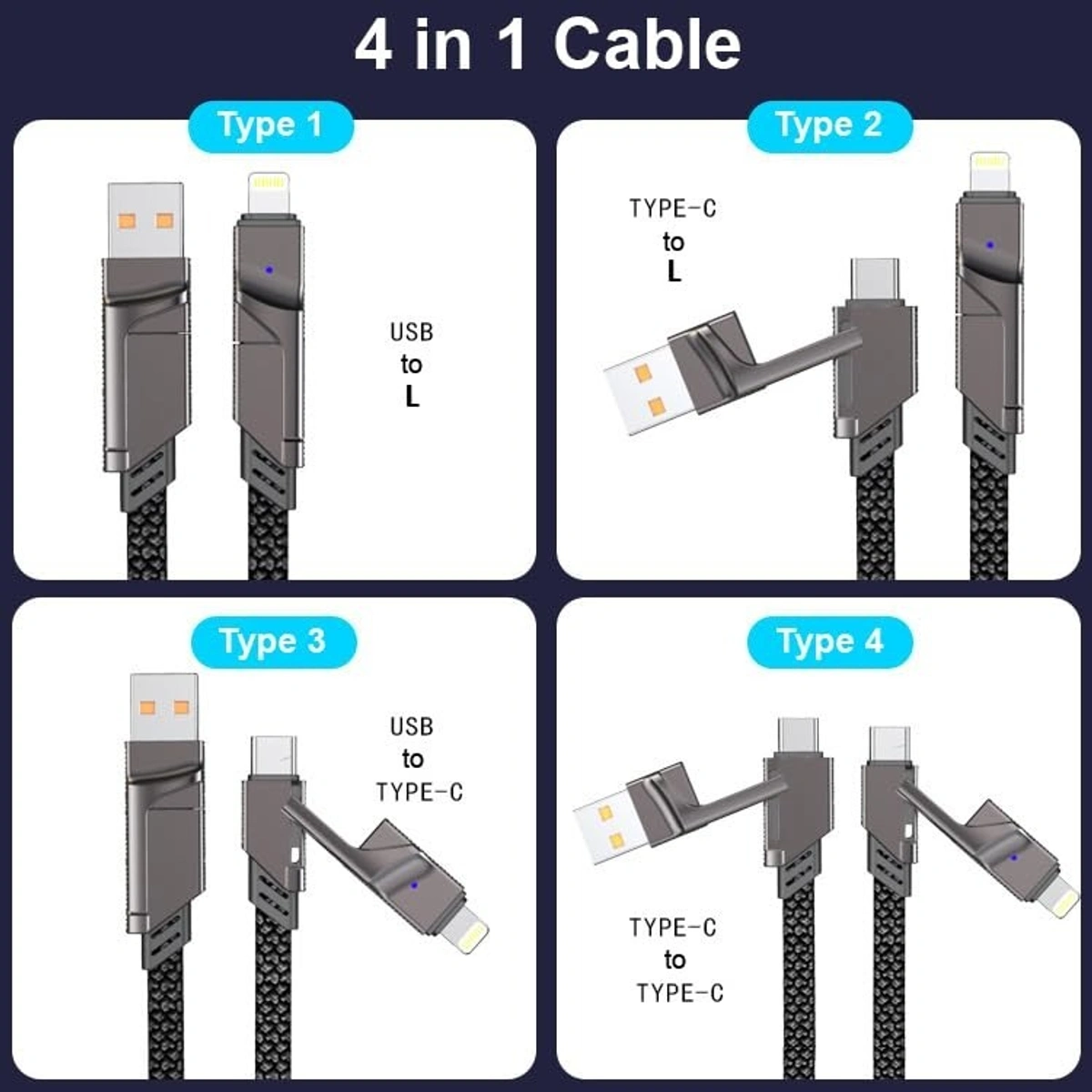 4 in 1 Cable

Type 1

USB
to
L

Type 2

TYPE-C
to
L

Type 3

USB
to
TYPE-C

Type 4

TYPE-C
to
TYPE-C