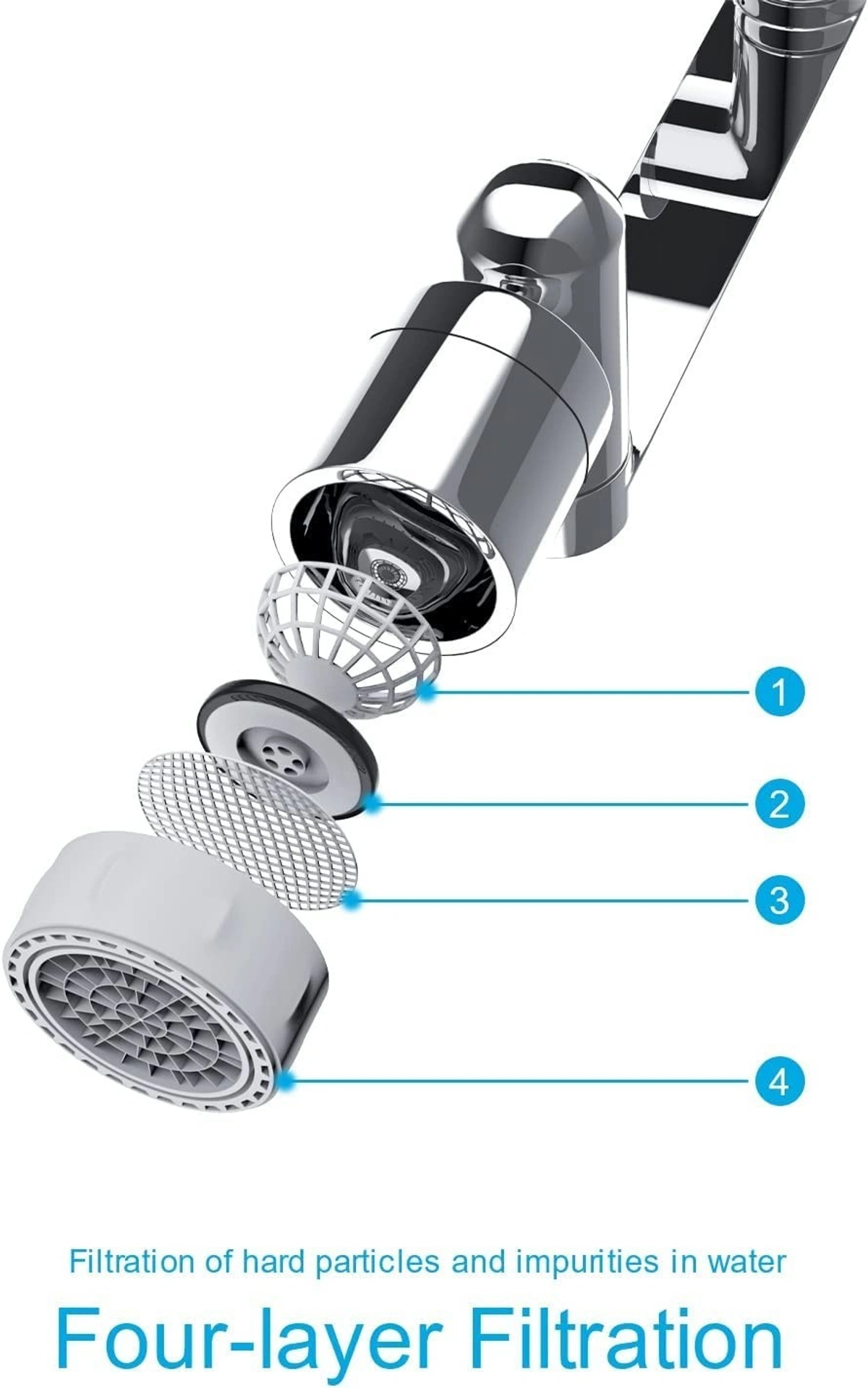 1

2

3

4

Filtration of hard particles and impurities in water

Four-layer Filtration