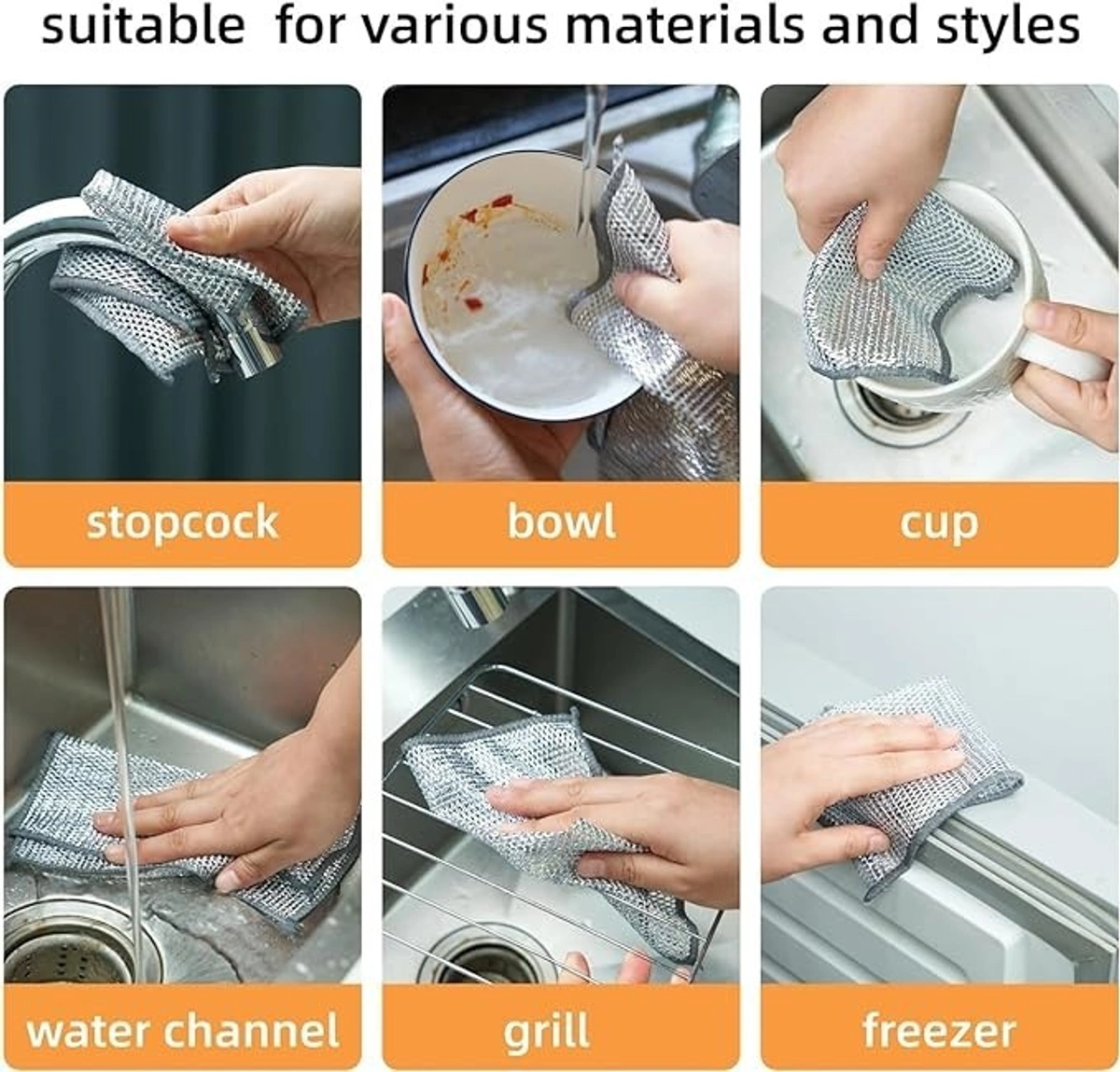 suitable for various materials and styles

stopcock

bowl

cup

water channel

grill

freezer