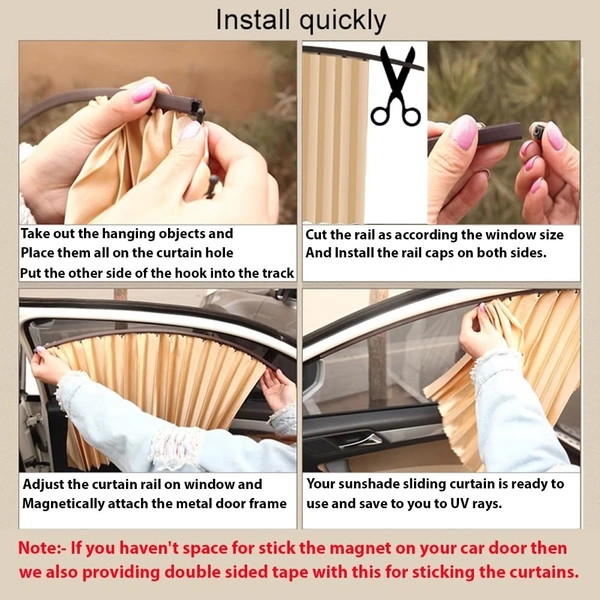 Install quickly

Take out the hanging objects and Place them all on the curtain hole Put the other side of the hook into the track

Cut the rail as according the window size And Install the rail caps on both sides.

Adjust the curtain rail on window and Magnetically attach the metal door frame

Your sunshade sliding curtain is ready to use and save to you to UV rays.

Note:- If you haven't space for stick the magnet on your car door then we also providing double sided tape with this for sticking the curtains.