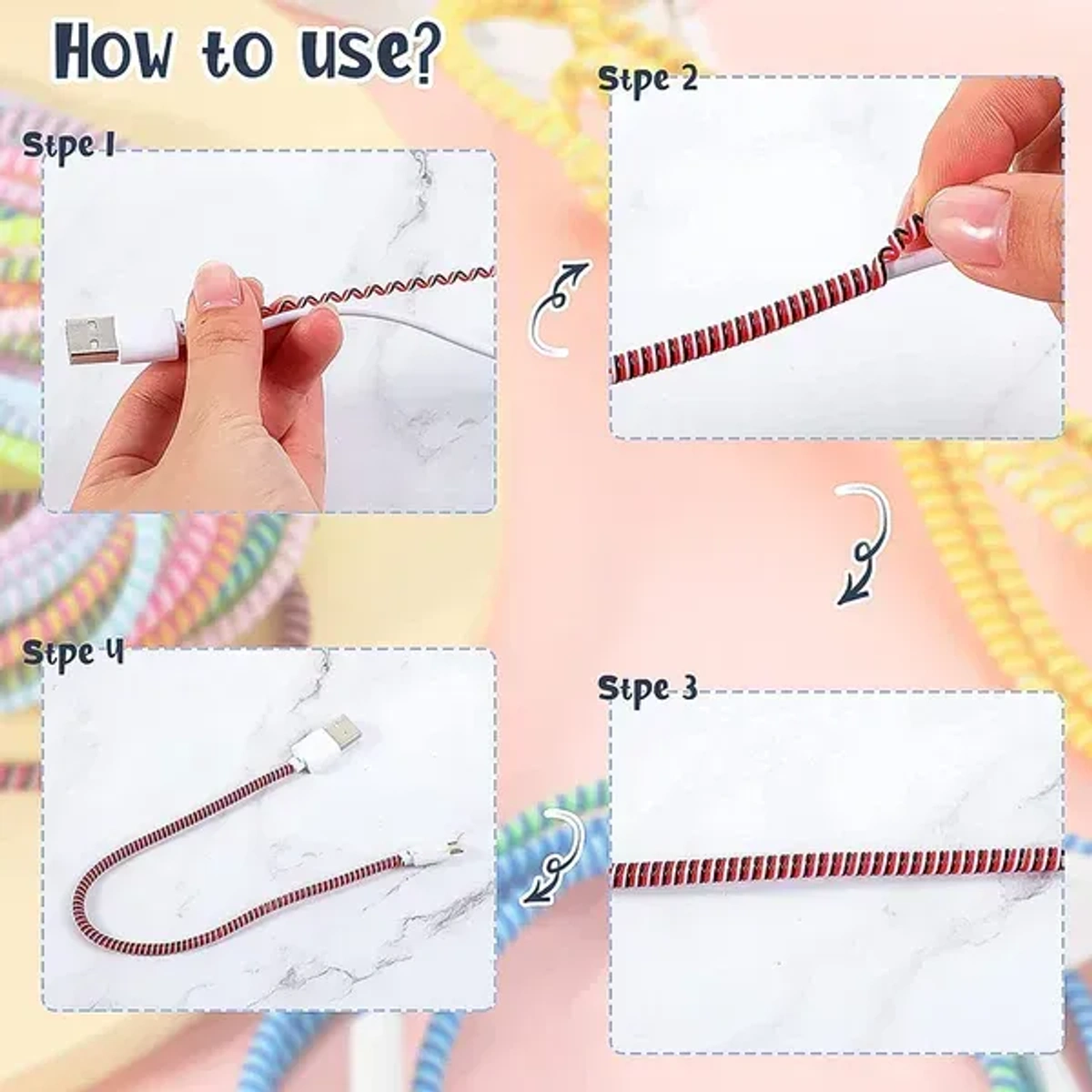 How to use?

Stpe 1

Stpe 2

Stpe 3

Stpe 4