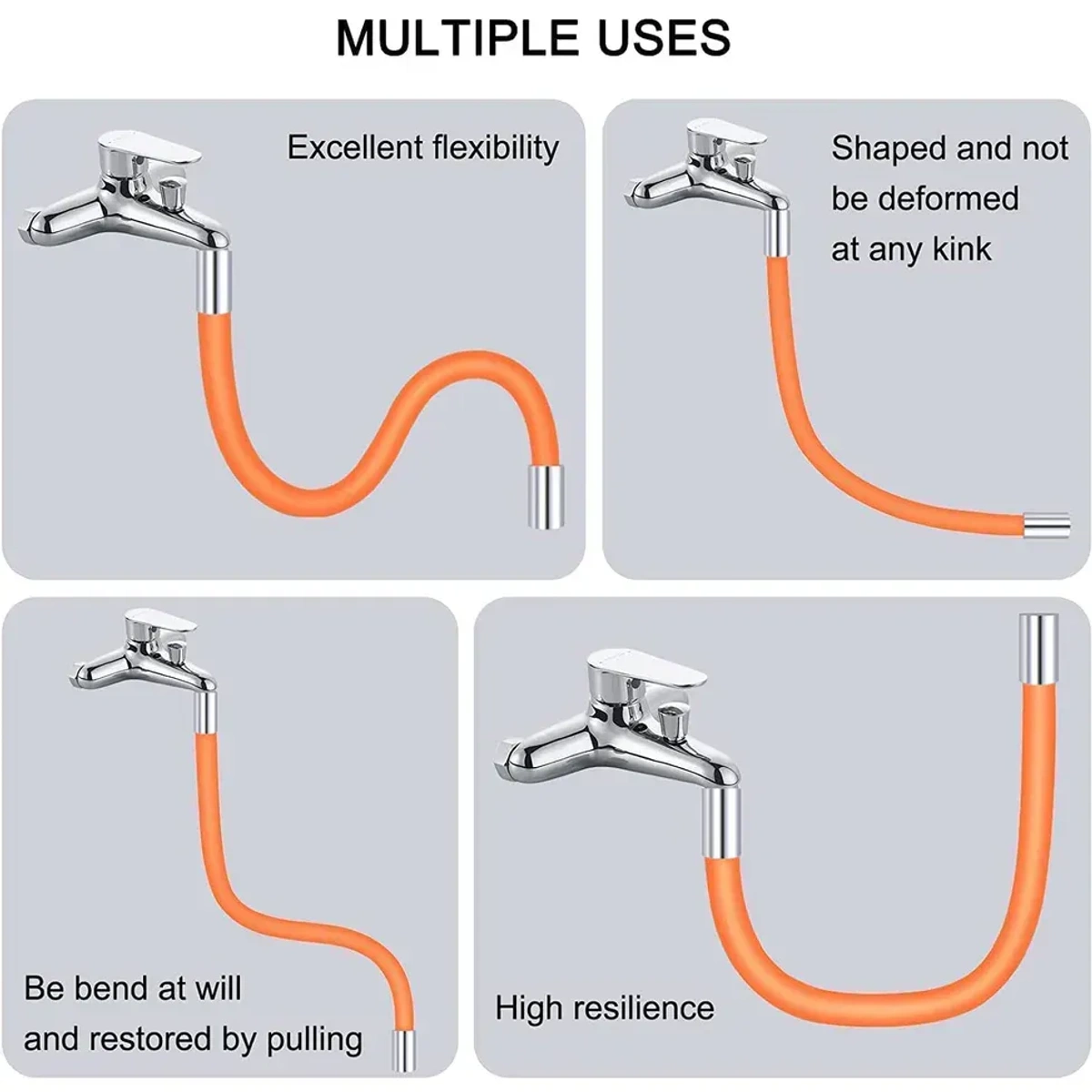 MULTIPLE USES

Excellent flexibility

Shaped and not be deformed at any kink

Be bend at will and restored by pulling

High resilience