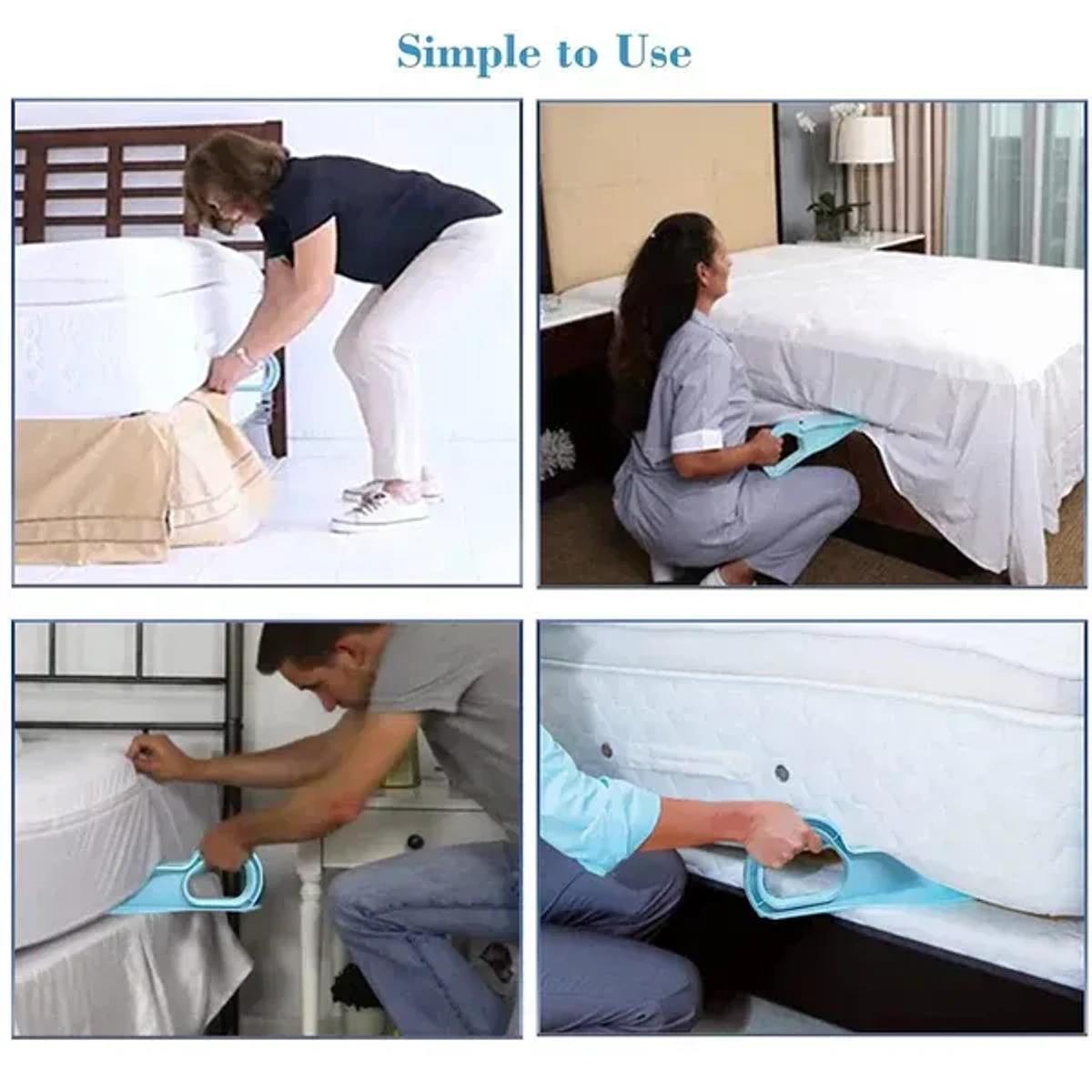 Simple to Use