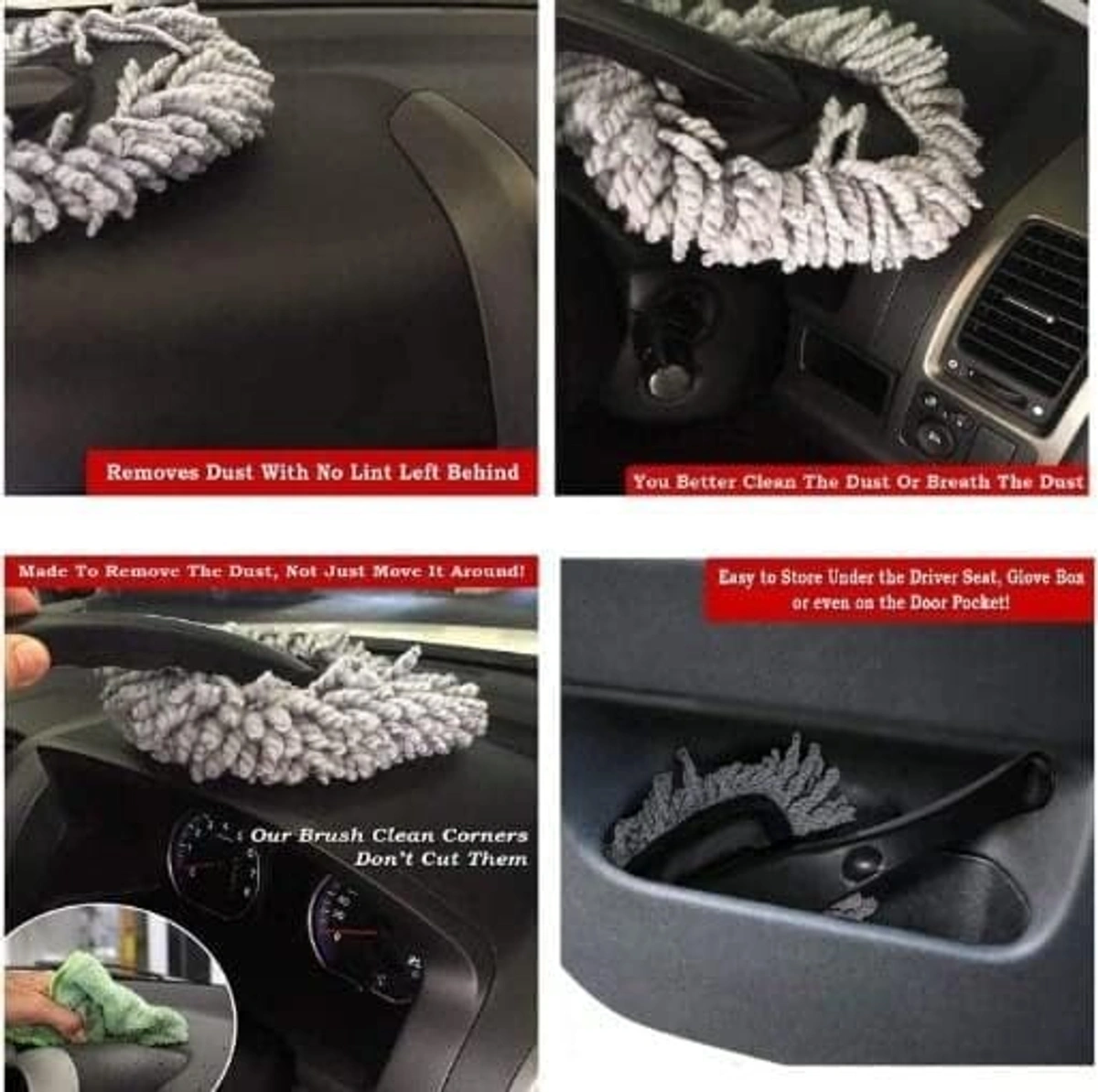 Removes Dust With No Lint Left Behind

You Better Clean The Dust Or Breath The Dust

Made To Remove The Dust, Not Just Move It Around!

Our Brush Clean Corners Don't Cut Them

Easy to Store Under the Driver Seat, Glove Box or even on the Door Pocket!