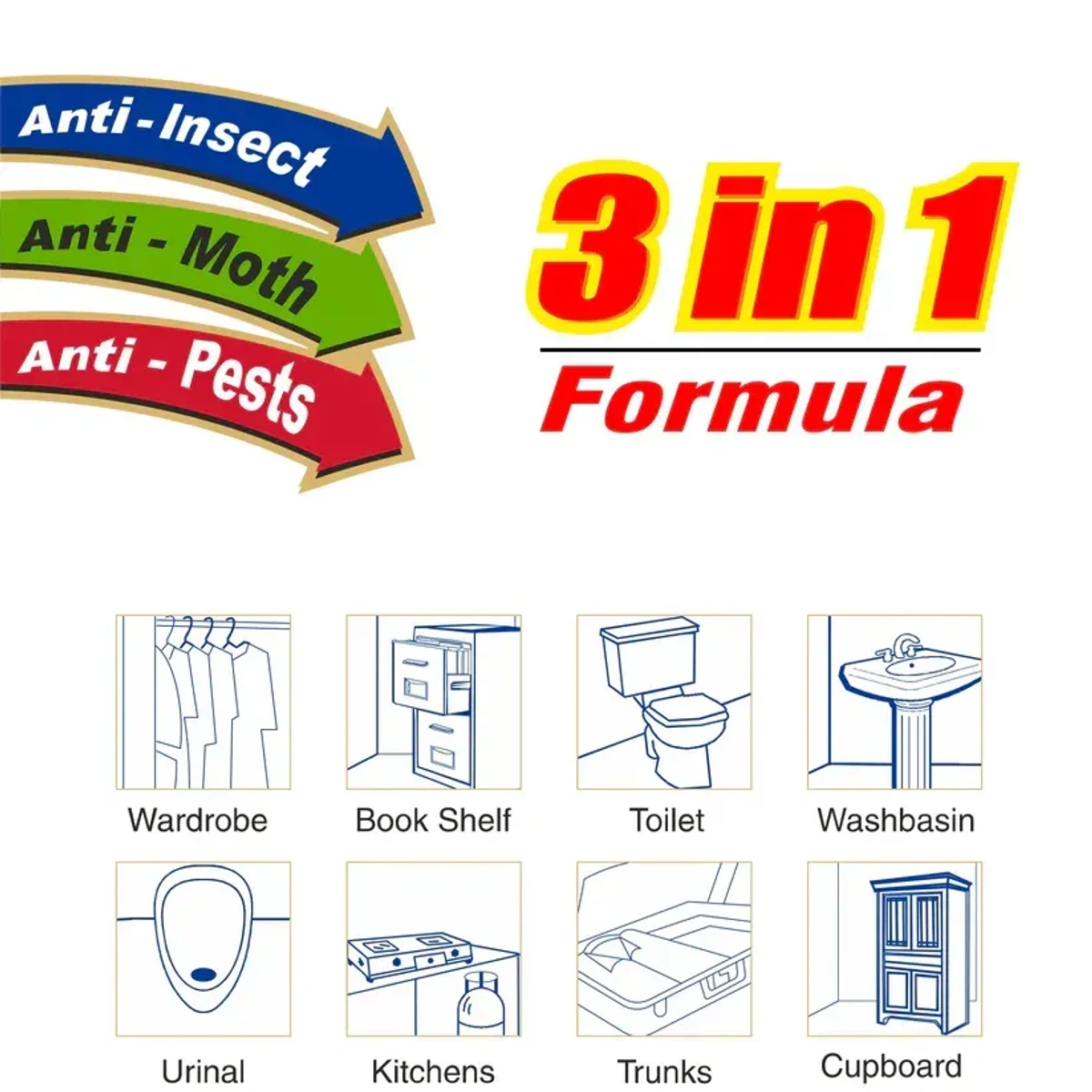 Anti - Insect

Anti - Moth

Anti - Pests

3 in 1

Formula

Wardrobe

Book Shelf

Toilet

Washbasin

Urinal

Kitchens

Trunks

Cupboard