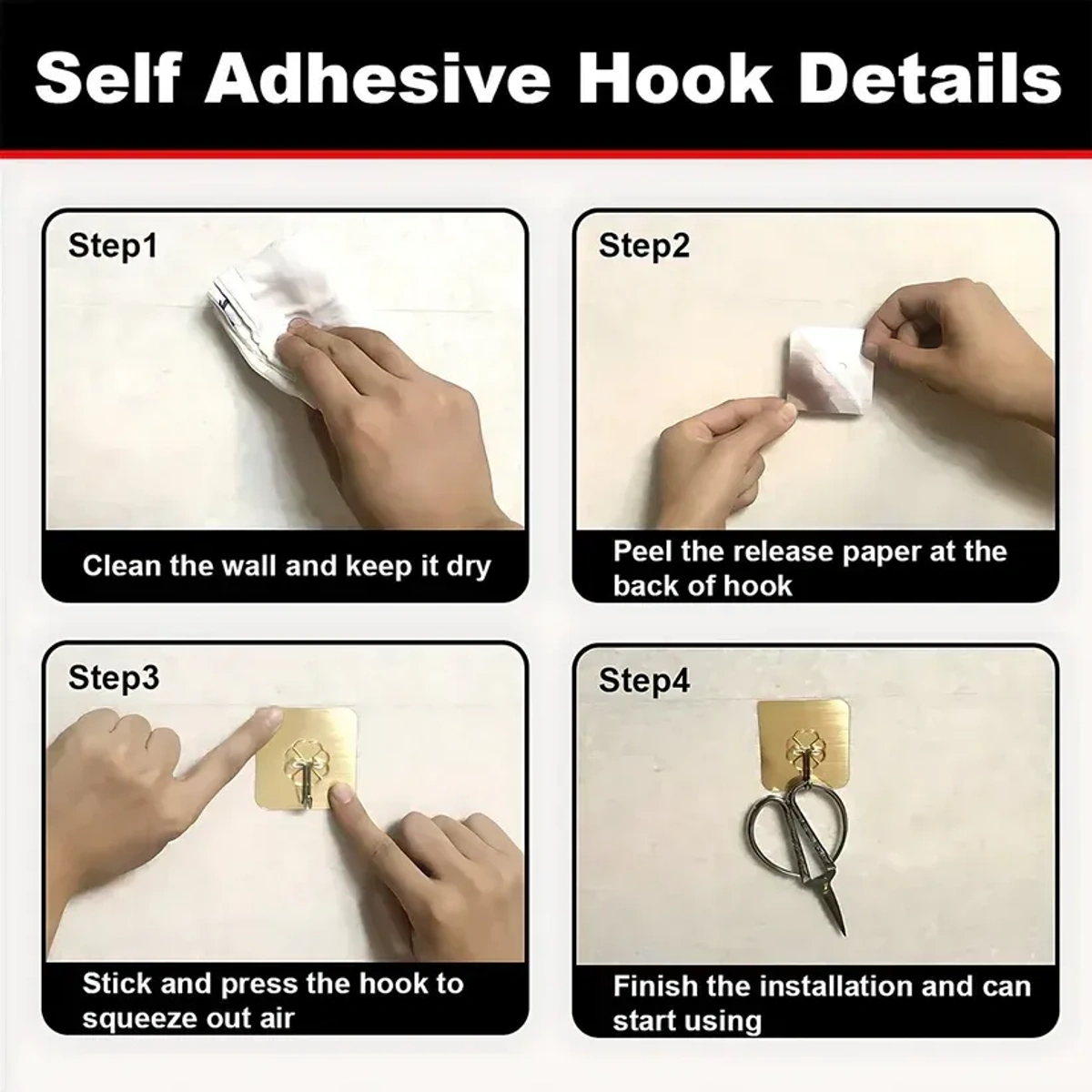 Self Adhesive Hook Details

Step1

Clean the wall and keep it dry

Step2

Peel the release paper at the back of hook

Step3

Stick and press the hook to squeeze out air

Step4

Finish the installation and can start using