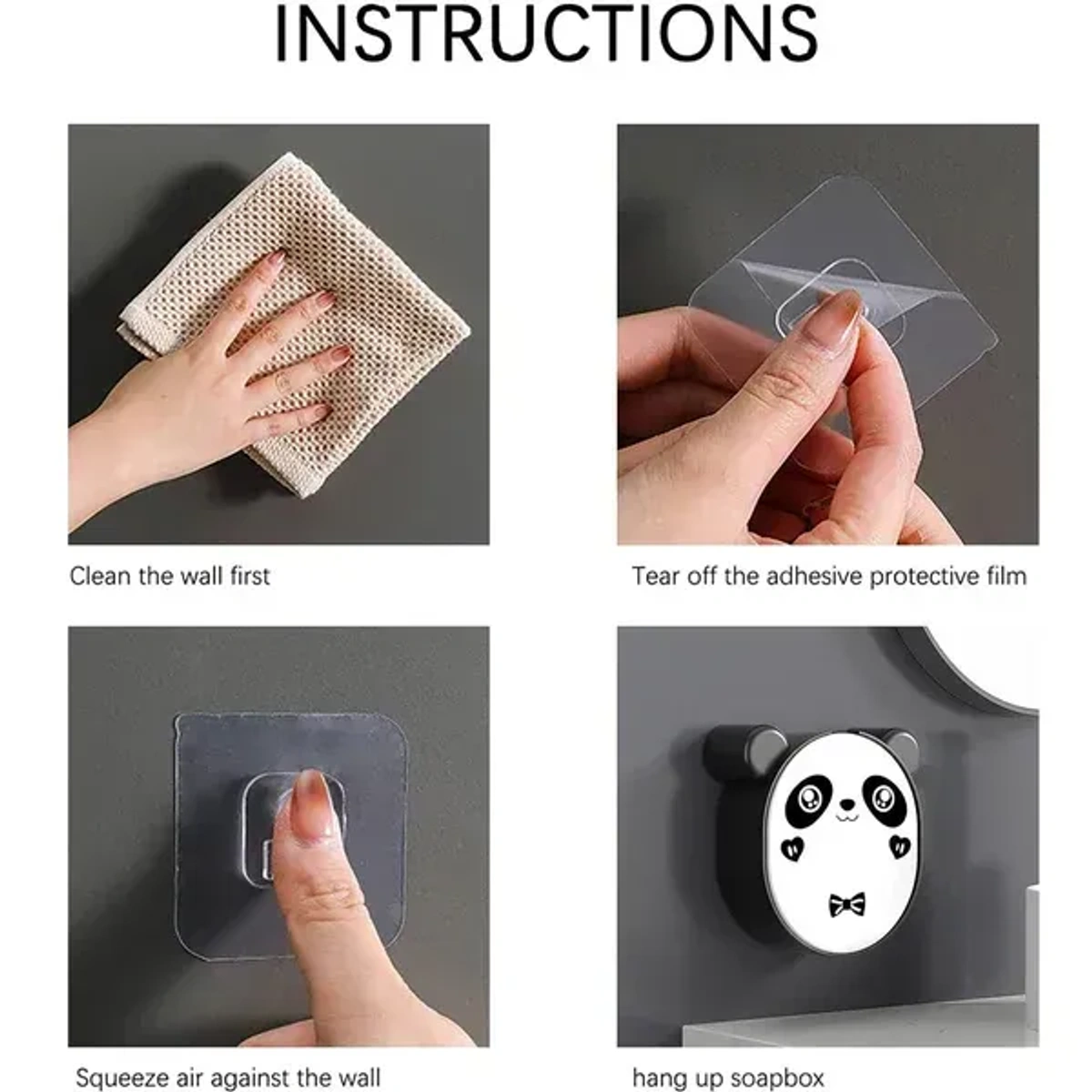 INSTRUCTIONS

Clean the wall first

Tear off the adhesive protective film

Squeeze air against the wall

hang up soapbox