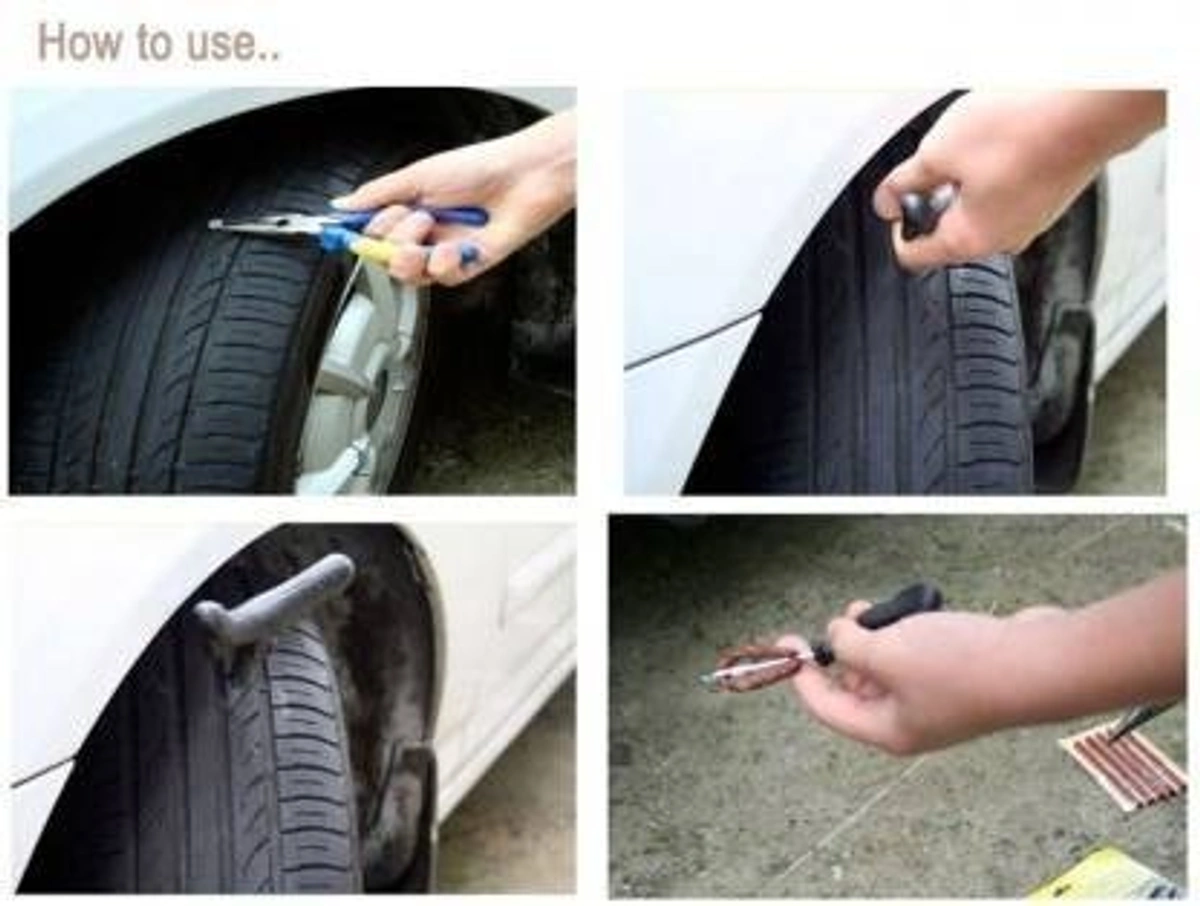 How to use..